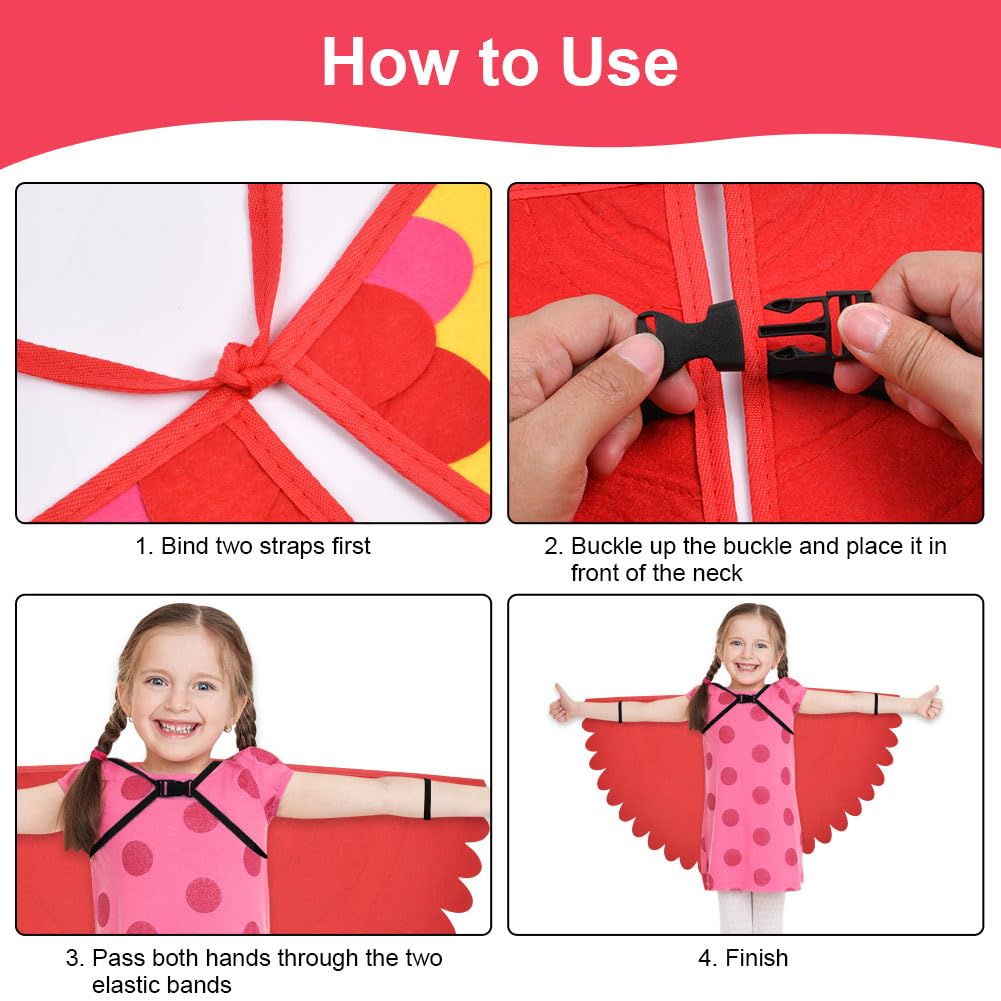 How to Use

1. Bind two straps first

2. Buckle up the buckle and place it in front of the neck

3. Pass both hands through the two elastic bands

4. Finish