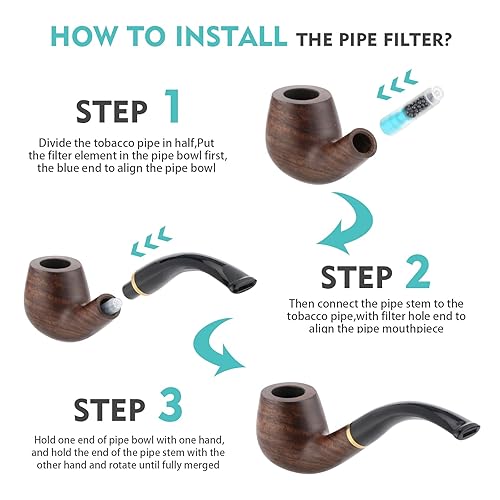 HOW TO INSTALL THE PIPE FILTER?

STEP 1

Divide the tobacco pipe in half,Put the filter element in the pipe bowl first, the blue end to align the pipe bowl

STEP 2

Then connect the pipe stem to the tobacco pipe,with filter hole end to align the pipe mouthpiece

STEP 3

Hold one end of pipe bowl with one hand, and hold the end of the pipe stem with the other hand and rotate until fully merged