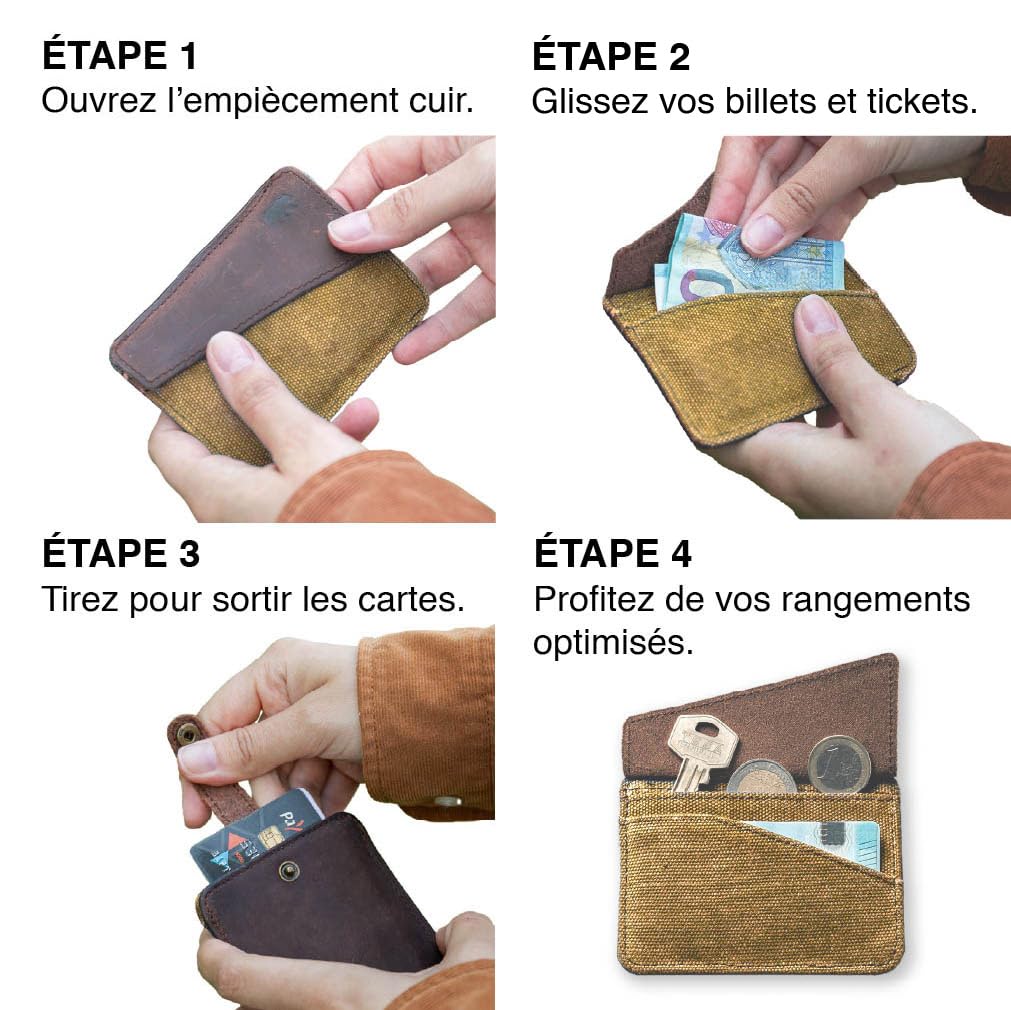 ÉTAPE 1
Ouvrez l'empiècement cuir.

ÉTAPE 2
Glissez vos billets et tickets.

ÉTAPE 3
Tirez pour sortir les cartes.

ÉTAPE 4
Profitez de vos rangements optimisés.