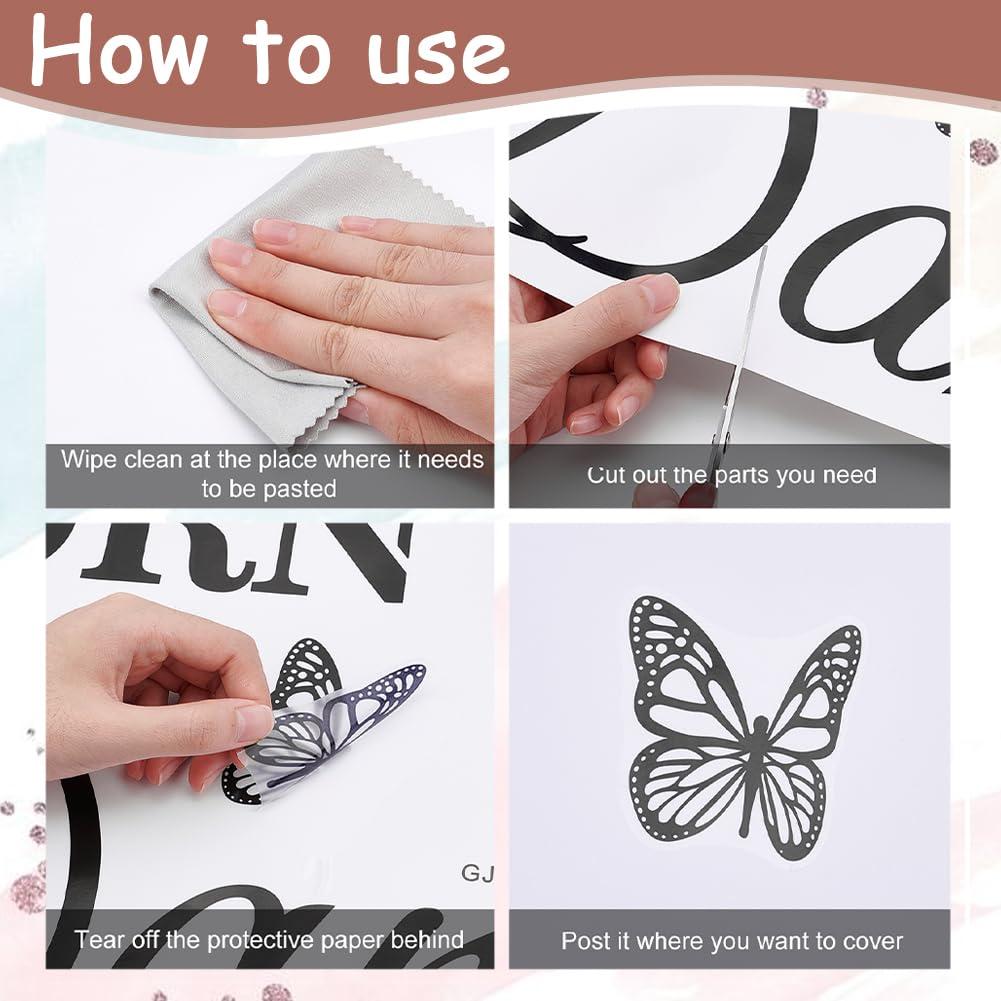 How to use

Wipe clean at the place where it needs to be pasted

Cut out the parts you need

GJ

Tear off the protective paper behind

Post it where you want to cover