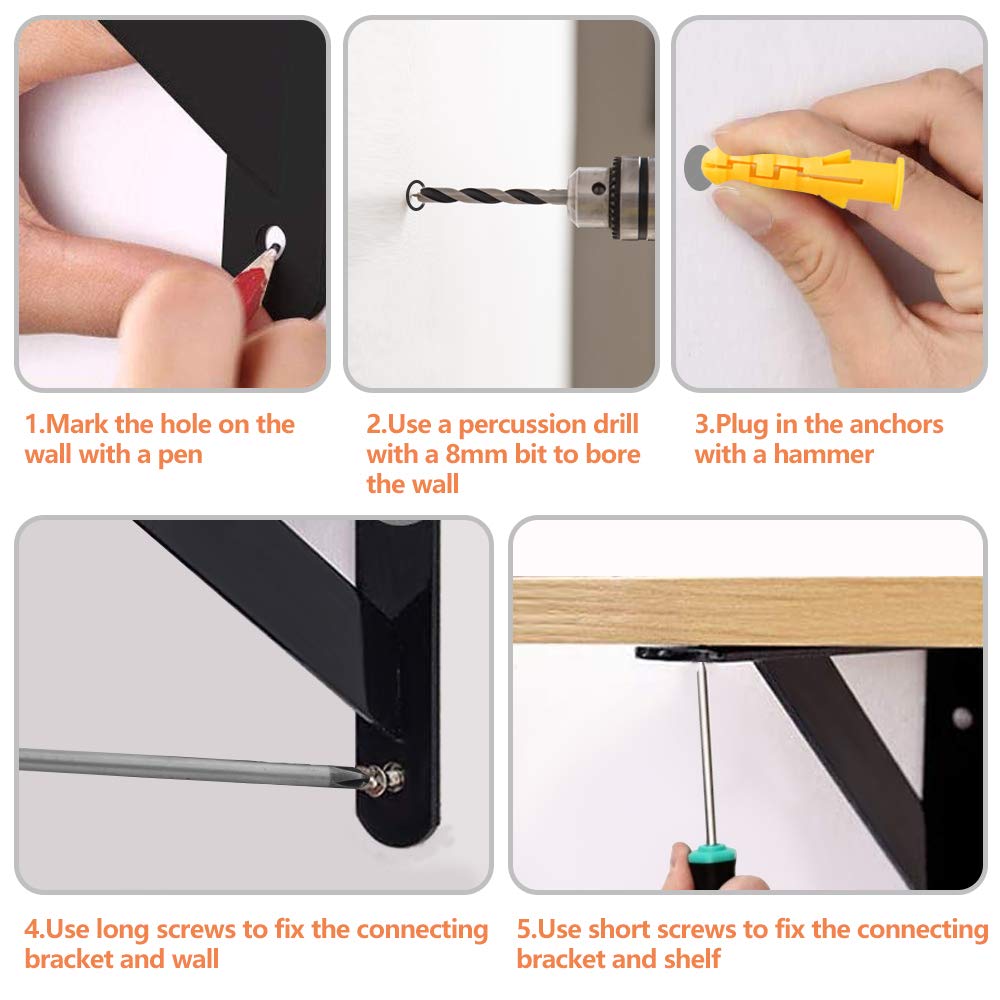 1.Mark the hole on the wall with a pen

2.Use a percussion drill with a 8mm bit to bore the wall

3.Plug in the anchors with a hammer

4.Use long screws to fix the connecting bracket and wall

5.Use short screws to fix the connecting bracket and shelf