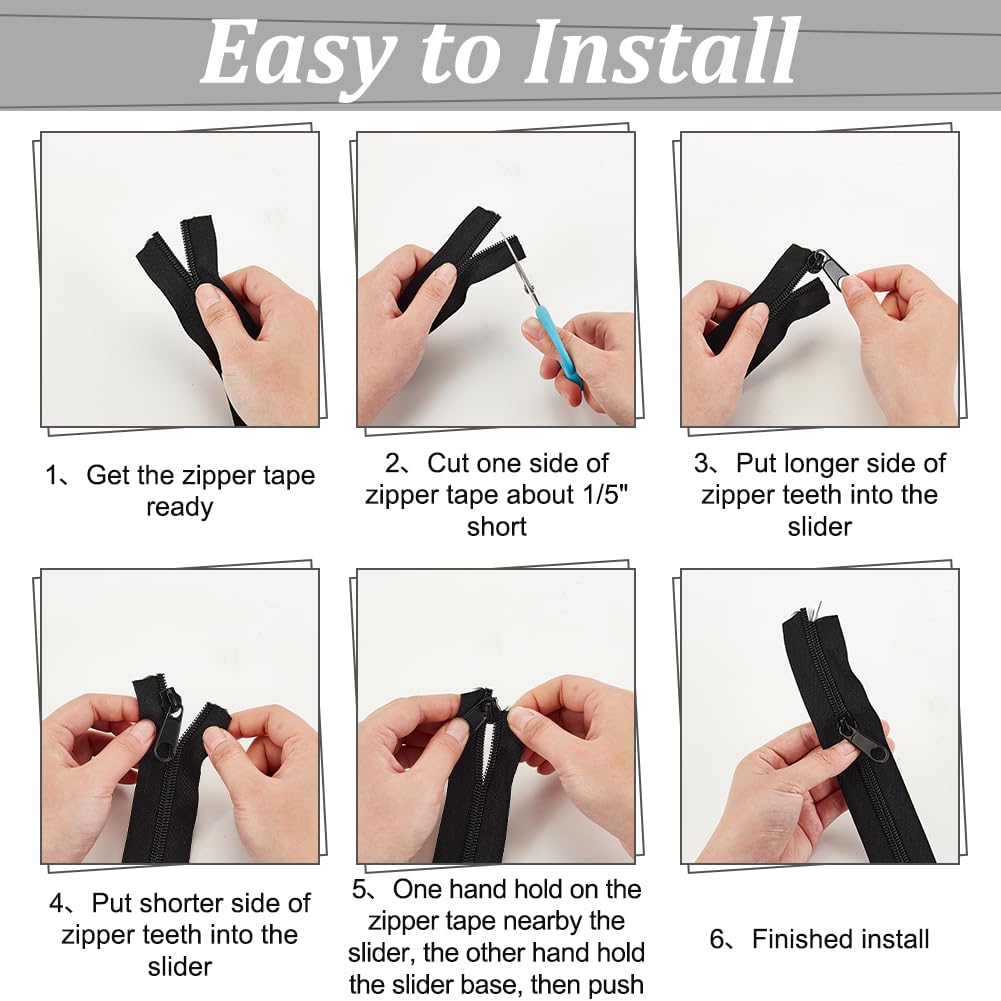 Easy to Install

1、Get the zipper tape ready

2、Cut one side of zipper tape about 1/5" short

3、Put longer side of zipper teeth into the slider

4、Put shorter side of zipper teeth into the slider

5、One hand hold on the zipper tape nearby the slider, the other hand hold the slider base, then push

6、Finished install