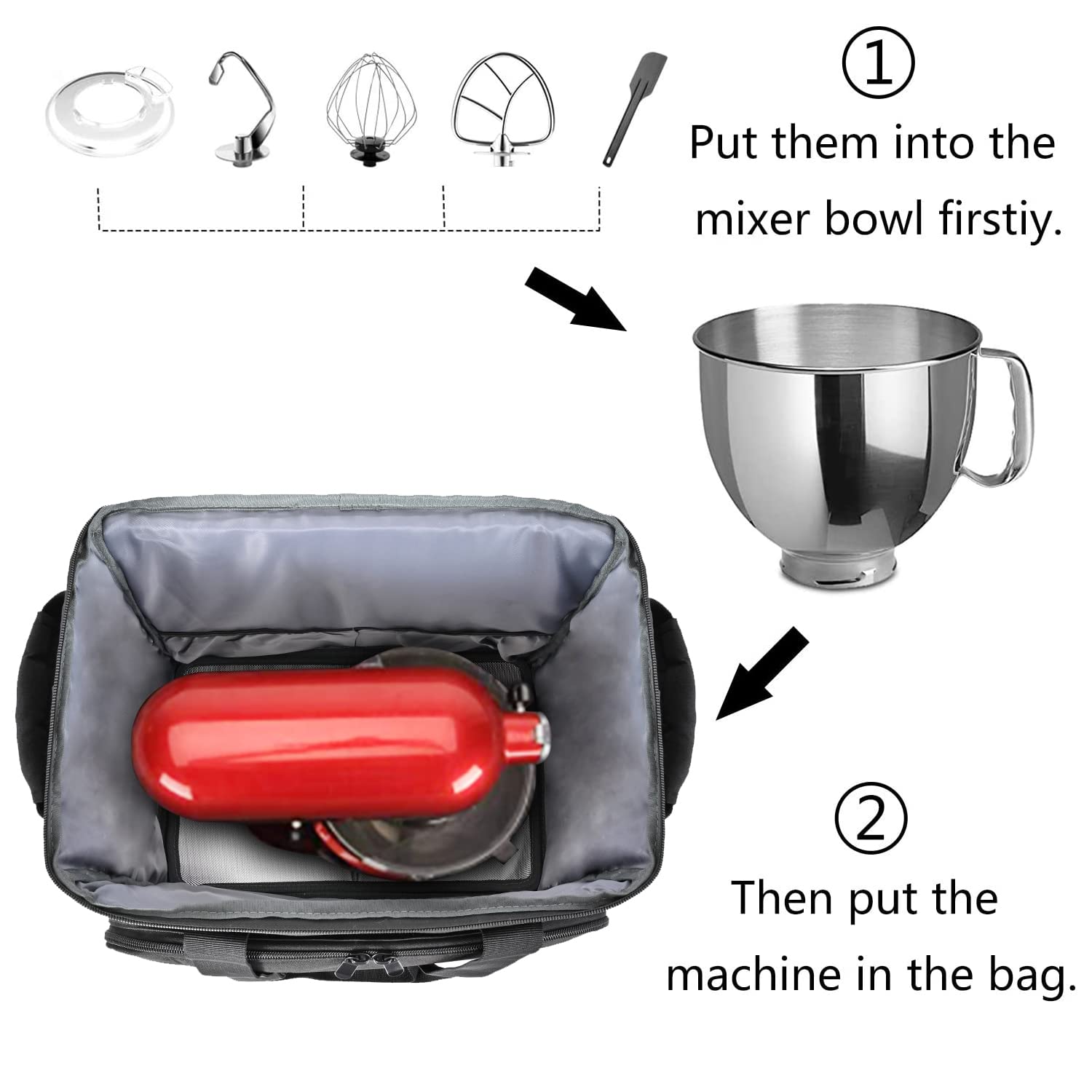 ①
Put them into the mixer bowl firstiy.

②
Then put the machine in the bag.