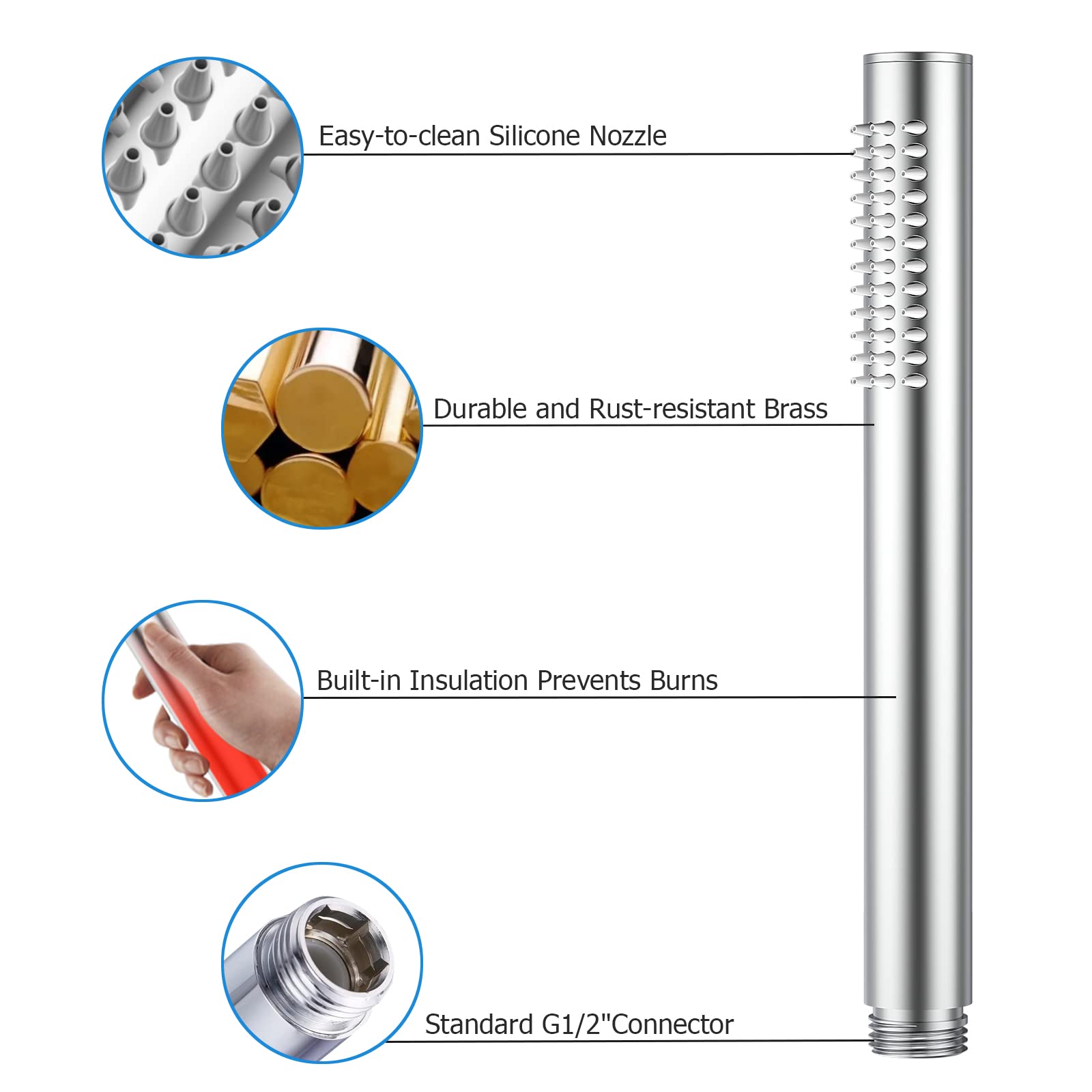 Easy-to-clean Silicone Nozzle

Durable and Rust-resistant Brass

Built-in Insulation Prevents Burns

Standard G1/2"Connector