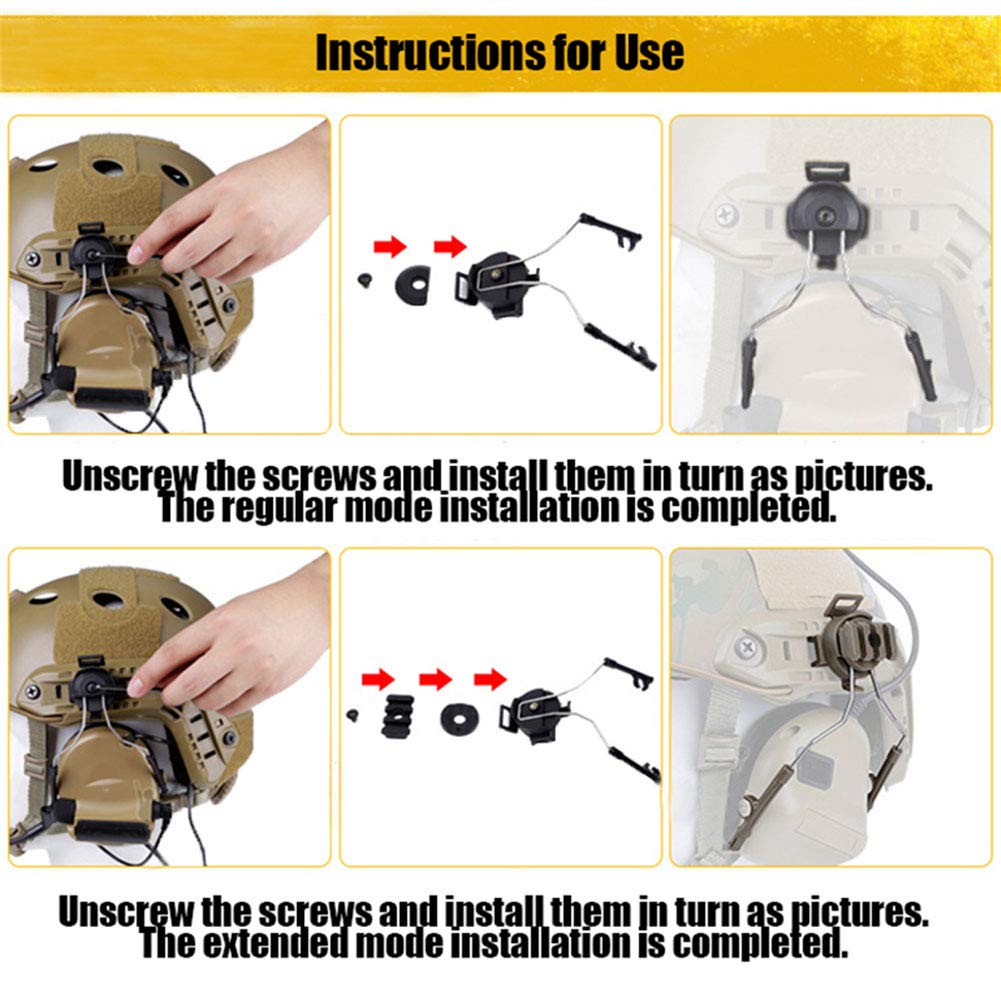 Instructions for Use

Unscrew the screws and install them in turn as pictures.
The regular mode installation is completed.

Unscrew the screws and install them in turn as pictures.
The extended mode installation is completed.