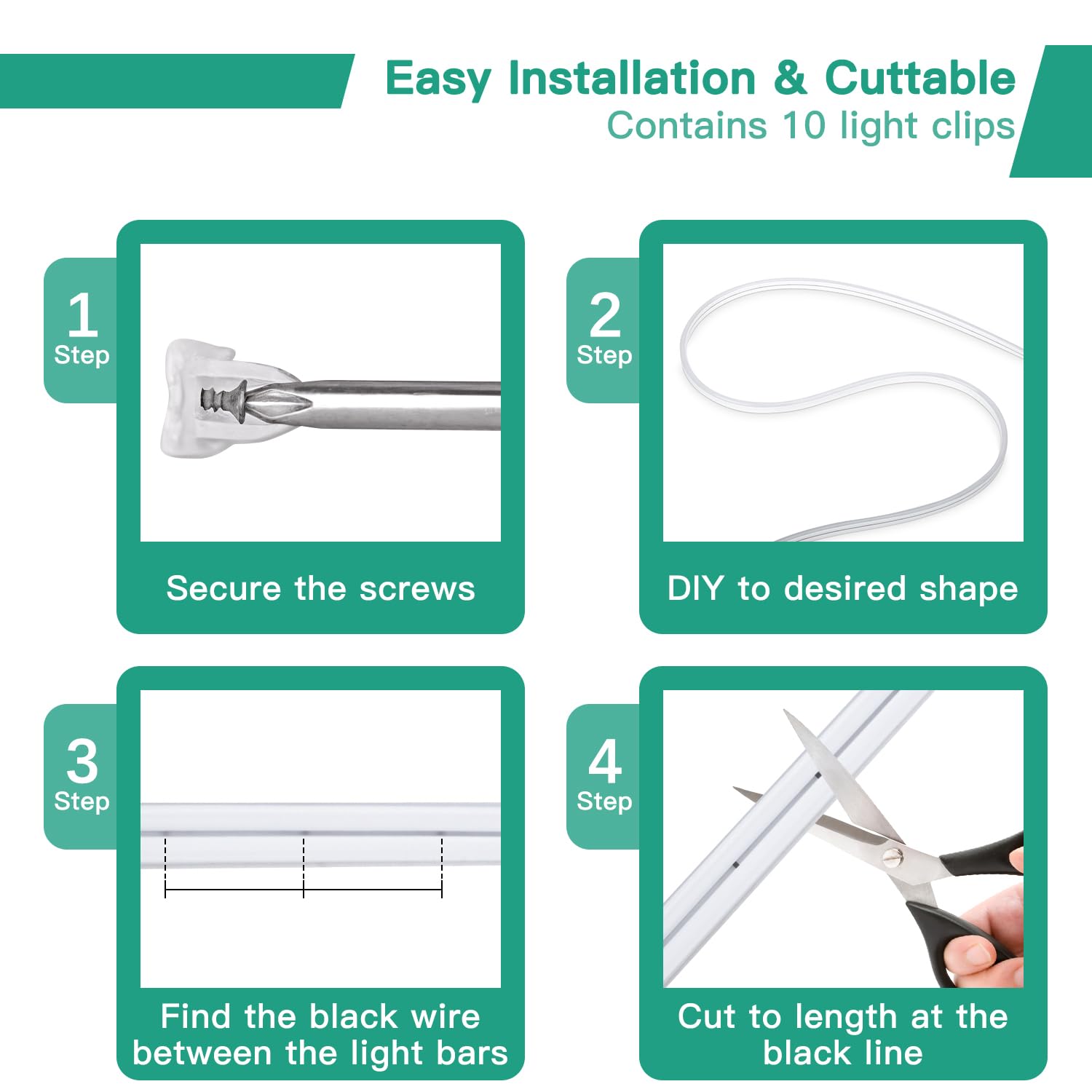 Easy Installation & Cuttable
Contains 10 light clips

1
Step

Secure the screws

2
Step

DIY to desired shape

3
Step

Find the black wire between the light bars

4
Step

Cut to length at the black line