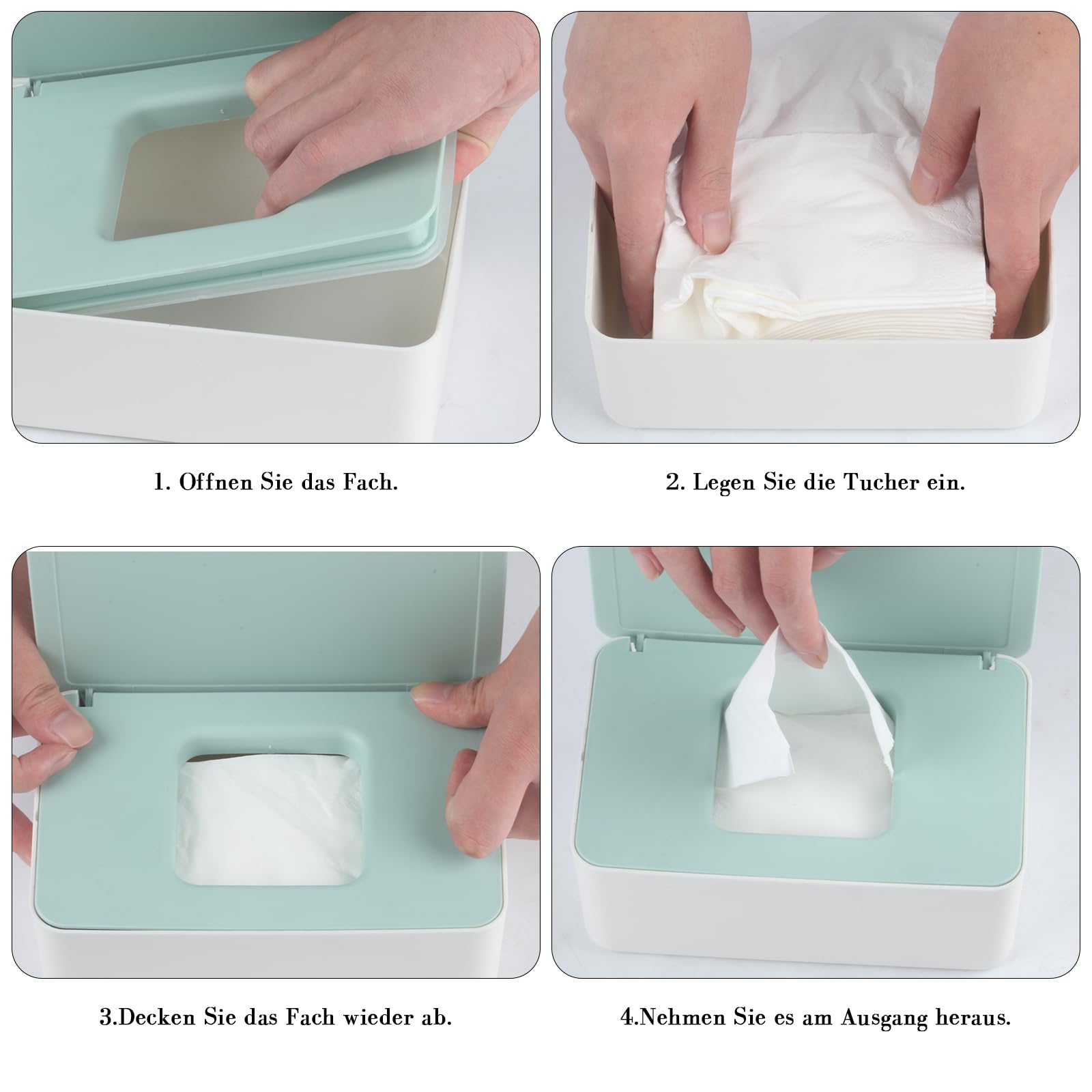 1. Offnen Sie das Fach.

2. Legen Sie die Tucher ein.

3.Decken Sie das Fach wieder ab.

4.Nehmen Sie es am Ausgang heraus.