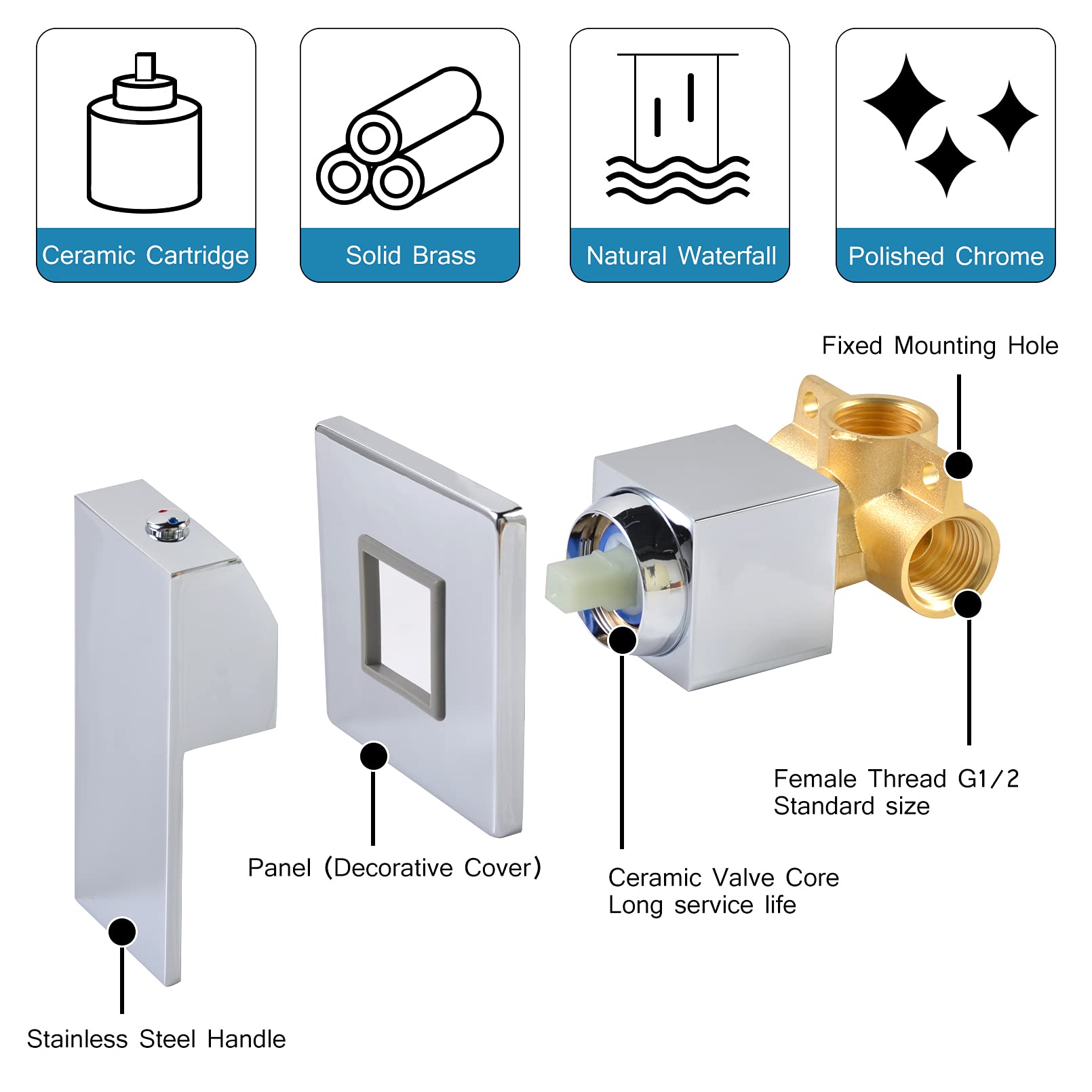 Ceramic Cartridge

Solid Brass

Natural Waterfall

Polished Chrome

Fixed Mounting Hole

Female Thread G1/2
Standard size

Panel (Decorative Cover)

Ceramic Valve Core
Long service life

Stainless Steel Handle