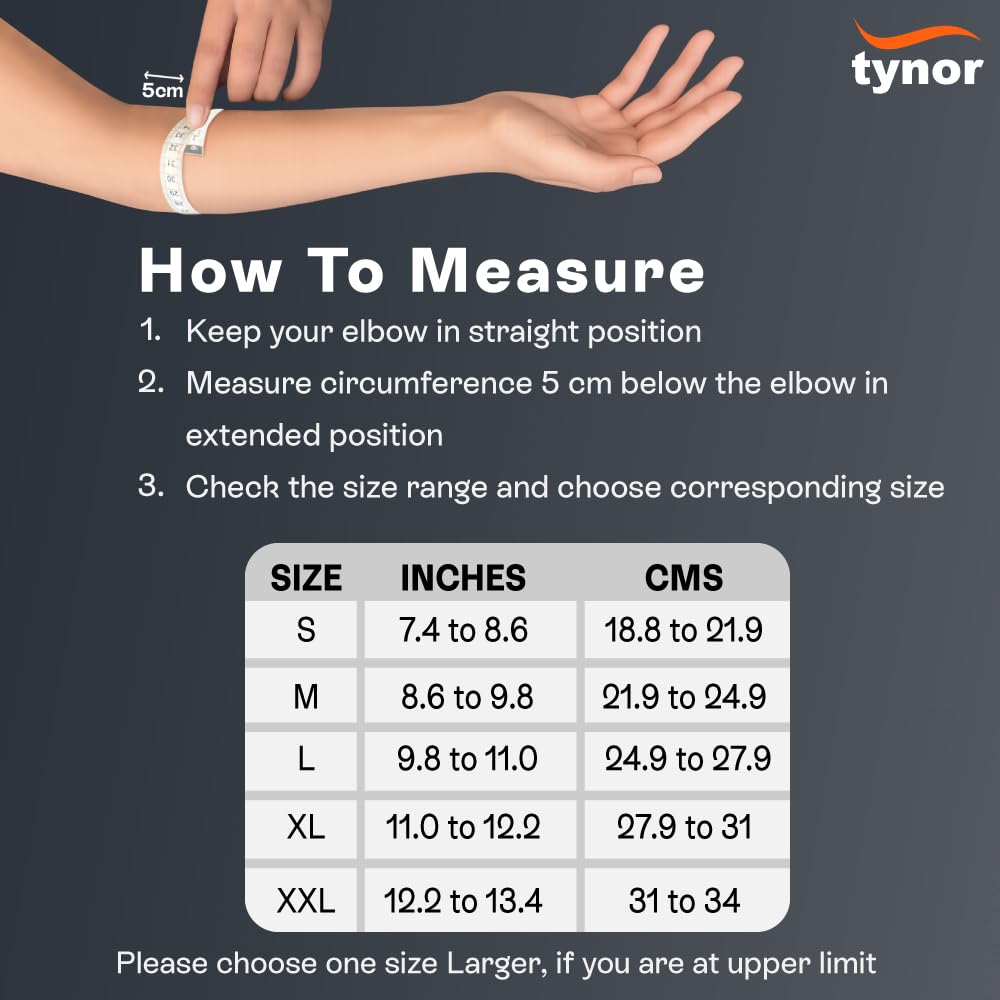 5cm

tynor

How To Measure

1. Keep your elbow in straight position
2. Measure circumference 5 cm below the elbow in extended position
3. Check the size range and choose corresponding size

| SIZE | INCHES | CMS |
|---|---|---|
| S | 7.4 to 8.6 | 18.8 to 21.9 |
| M | 8.6 to 9.8 | 21.9 to 24.9 |
| L | 9.8 to 11.0 | 24.9 to 27.9 |
| XL | 11.0 to 12.2 | 27.9 to 31 |
| XXL | 12.2 to 13.4 | 31 to 34 |

Please choose one size Larger, if you are at upper limit