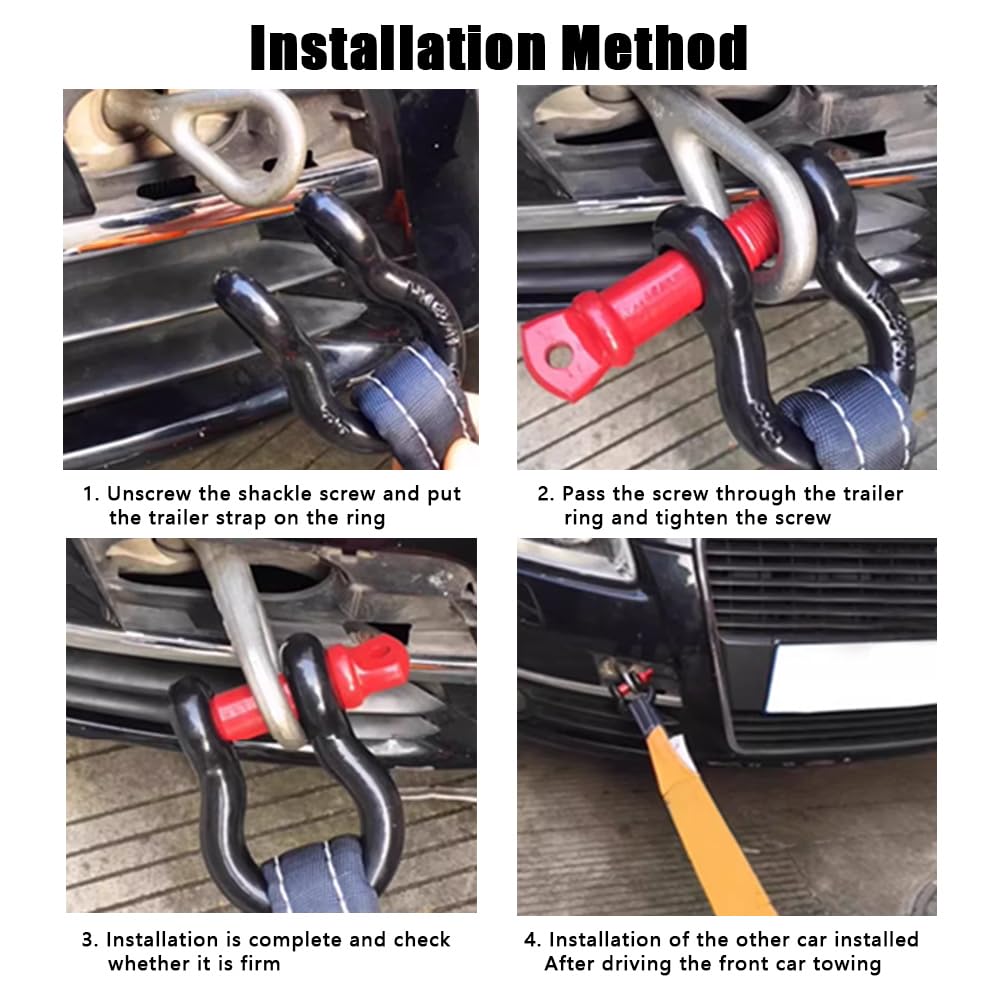 Installation Method

1. Unscrew the shackle screw and put the trailer strap on the ring

2. Pass the screw through the trailer ring and tighten the screw

3. Installation is complete and check whether it is firm

4. Installation of the other car installed After driving the front car towing