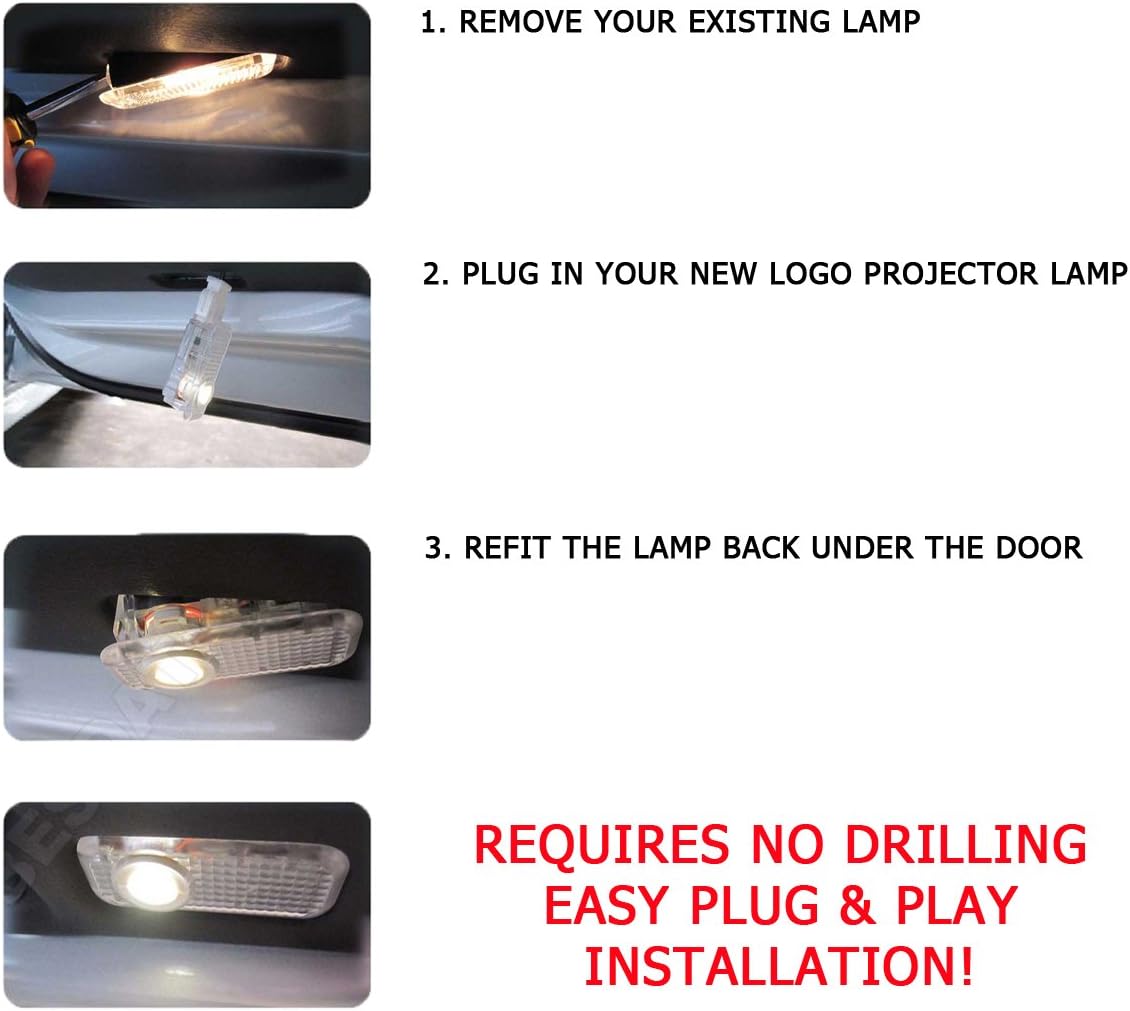 1. REMOVE YOUR EXISTING LAMP

2. PLUG IN YOUR NEW LOGO PROJECTOR LAMP

3. REFIT THE LAMP BACK UNDER THE DOOR

REQUIRES NO DRILLING
EASY PLUG & PLAY
INSTALLATION!