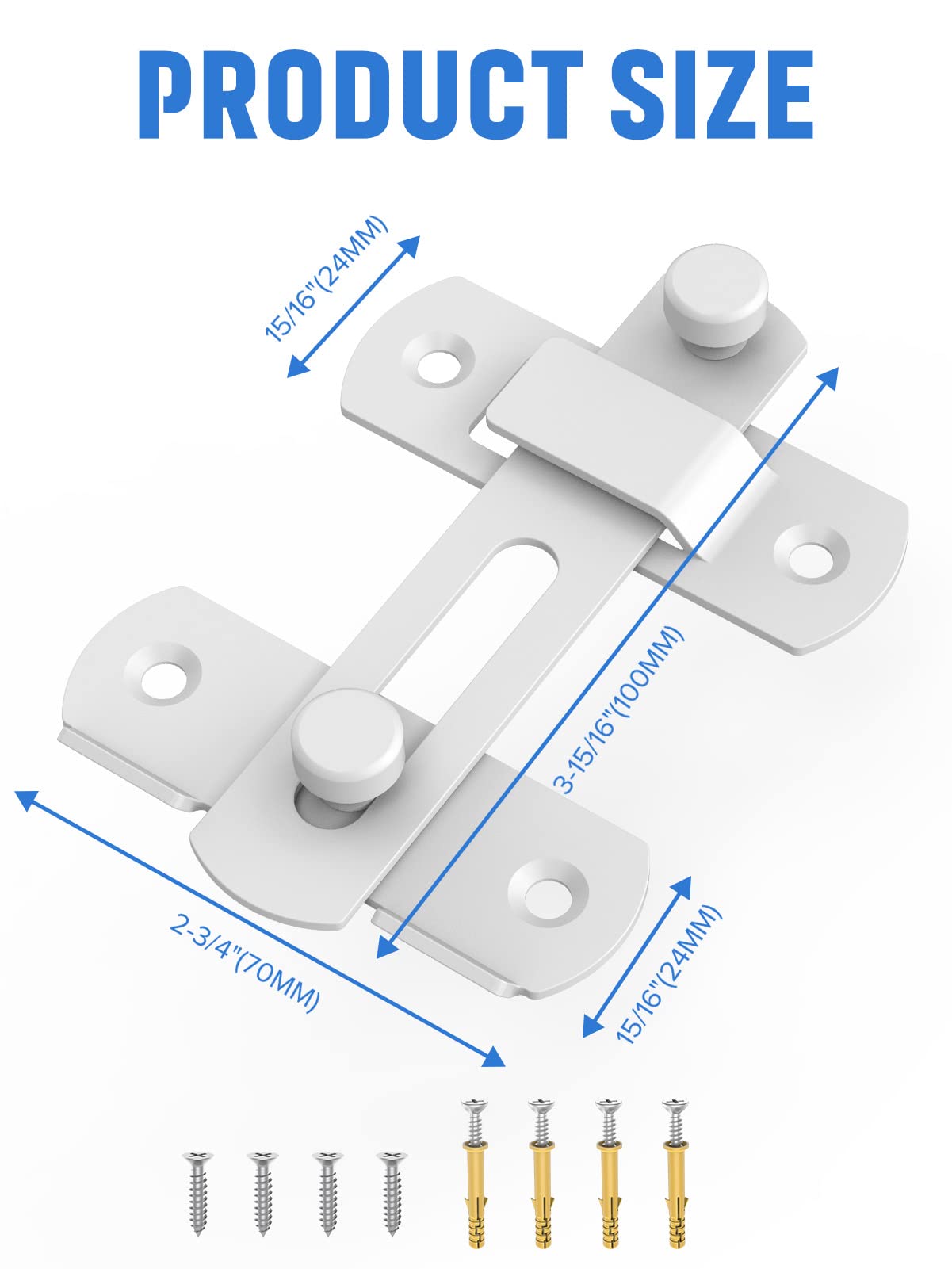 PRODUCT SIZE

15/16"(24MM)

3-15/16"(100MM)

2-3/4"(70MM)

15/16"(24MM)