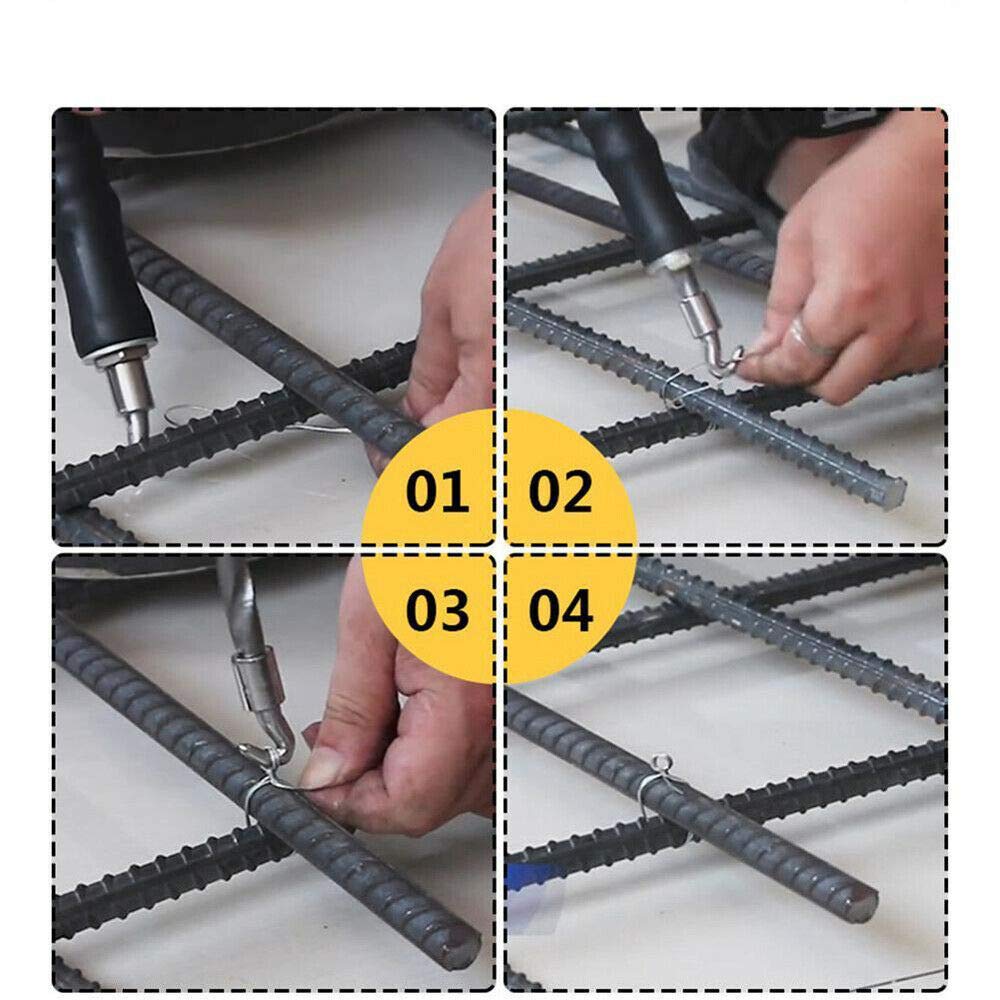 01
02
03
04