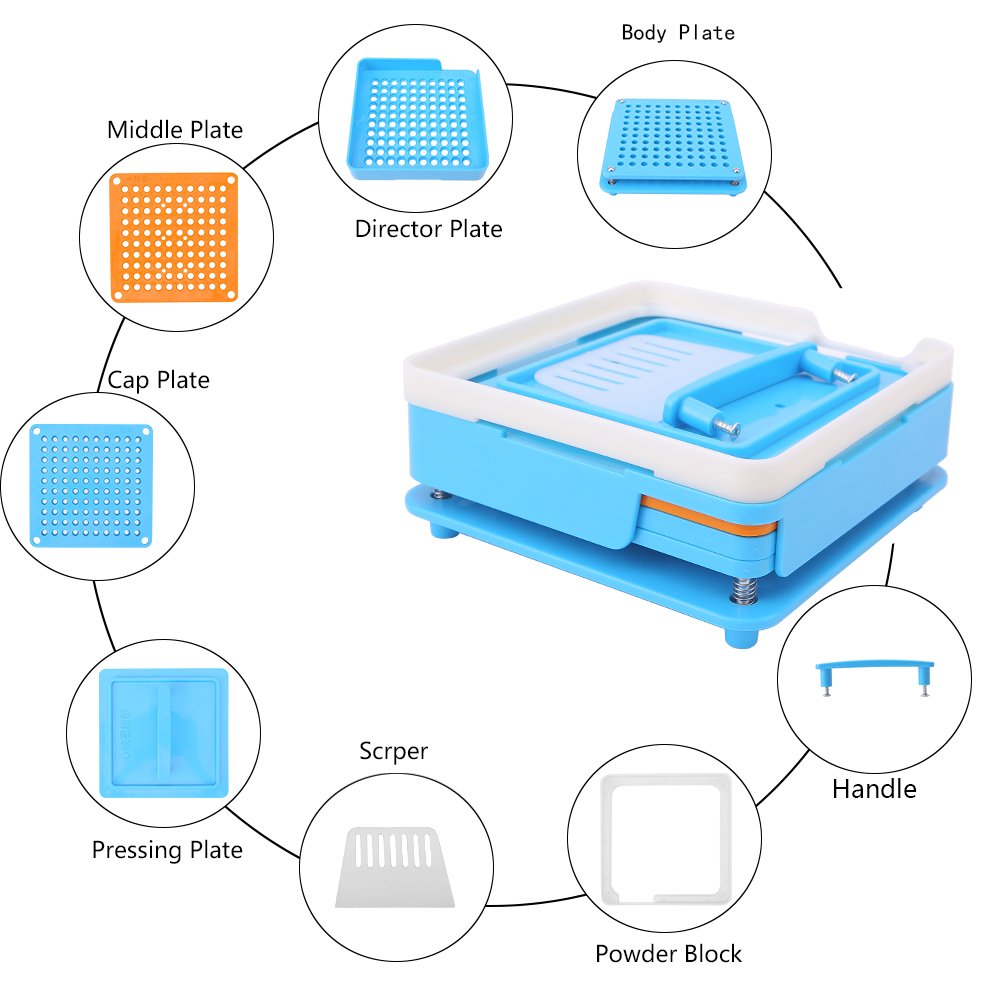 Body Plate

Middle Plate

Director Plate

Cap Plate

Handle

Scrper

Pressing Plate

Powder Block