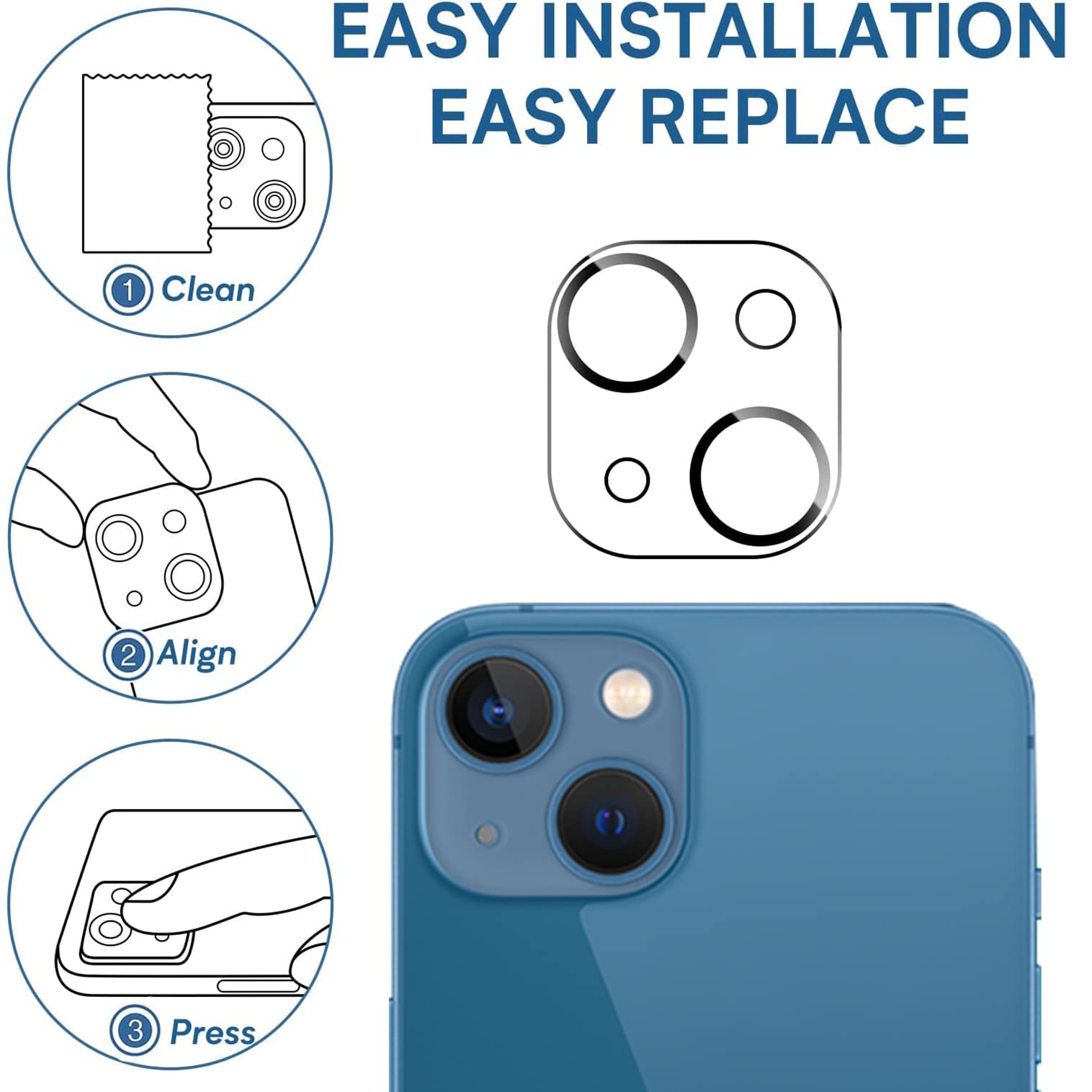 EASY INSTALLATION
EASY REPLACE

1 Clean

2 Align

3 Press