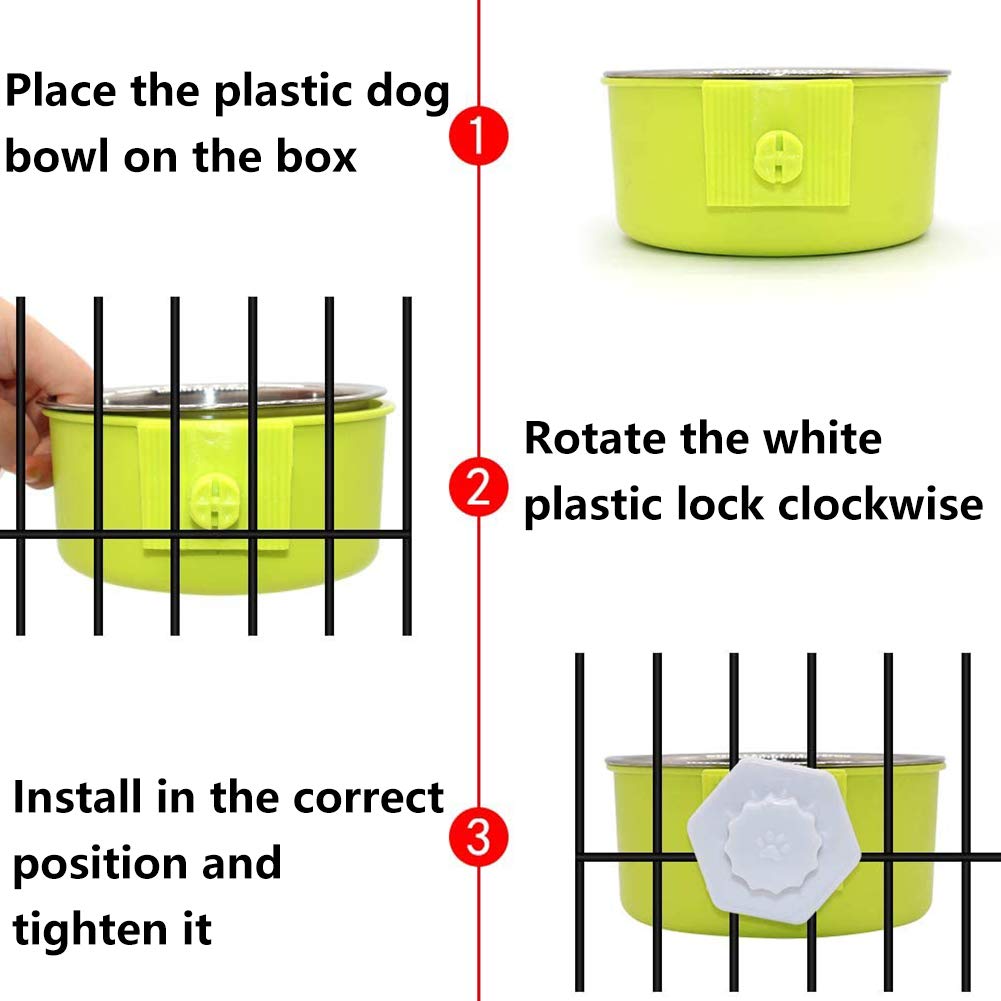 Place the plastic dog bowl on the box

1

2

Rotate the white plastic lock clockwise

Install in the correct position and tighten it

3