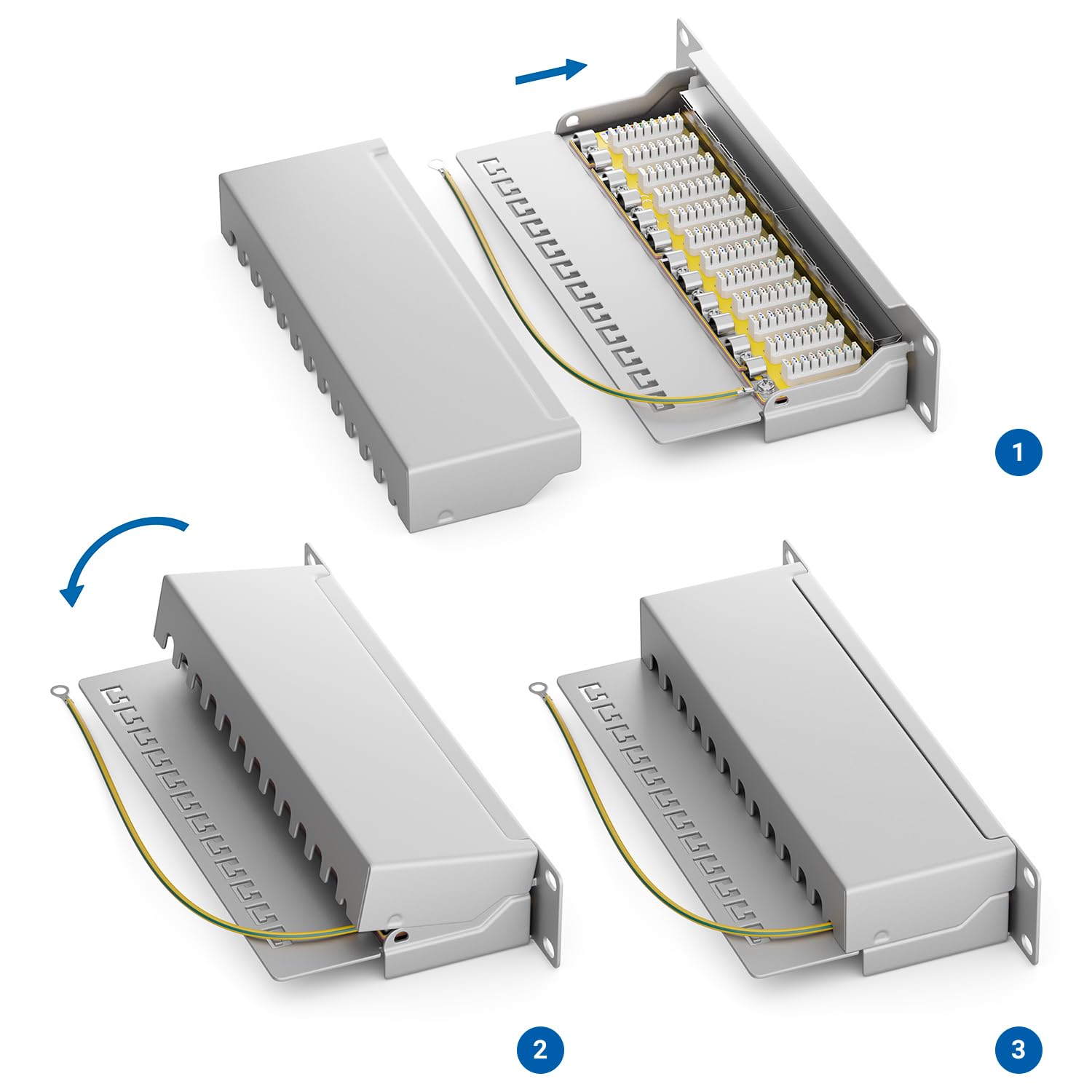 1

2

3