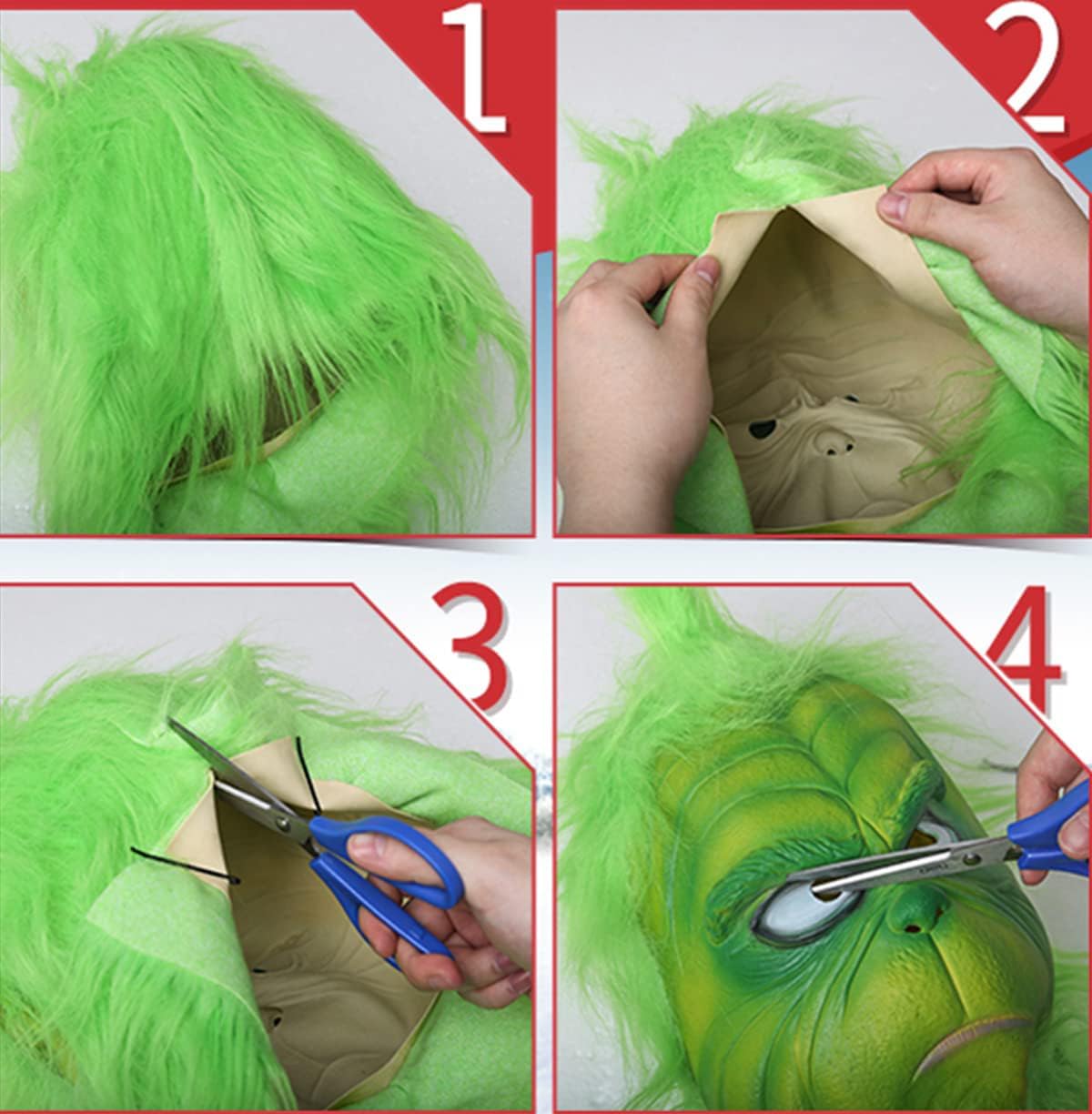 1

2

3

4