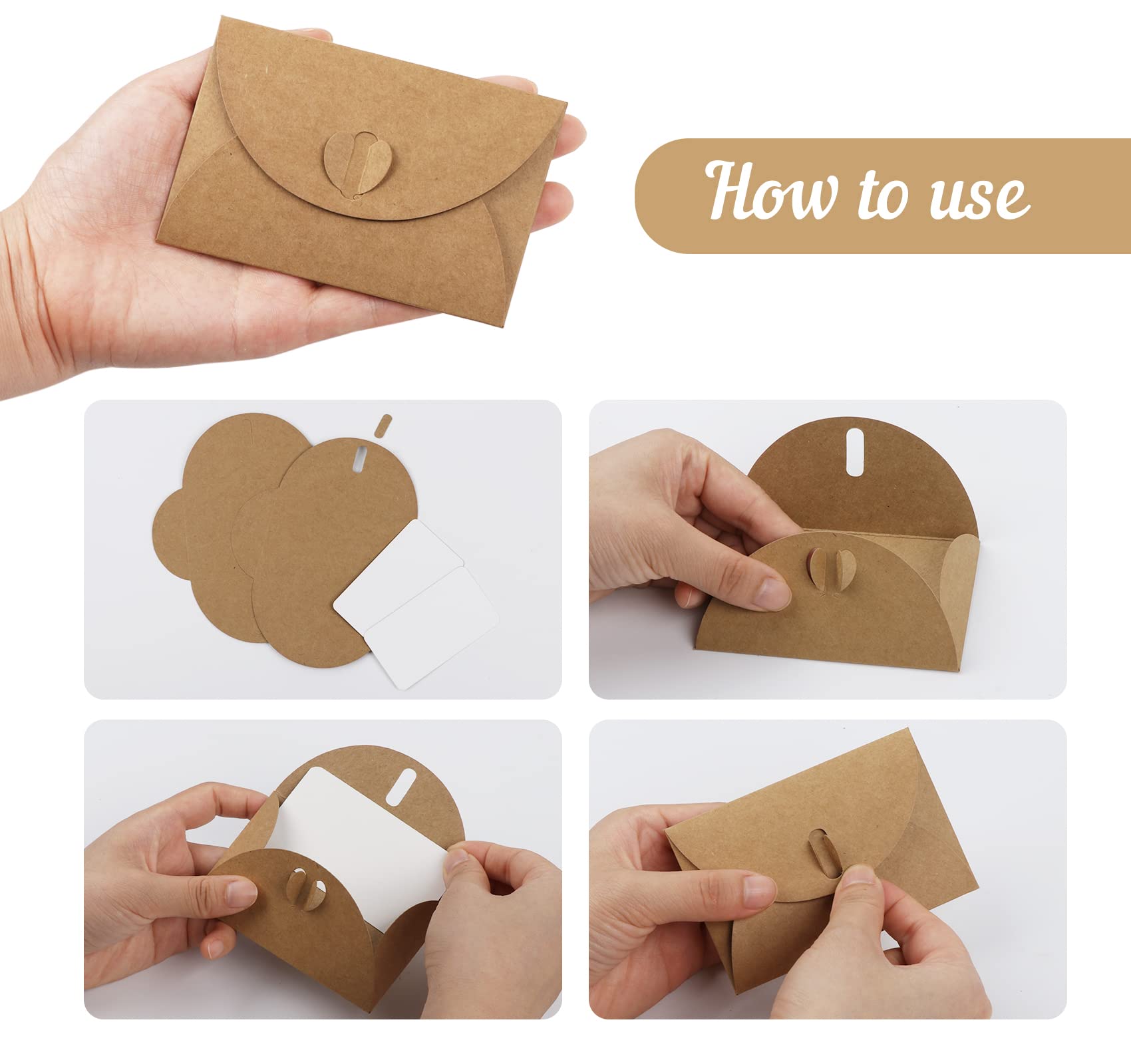 How to use