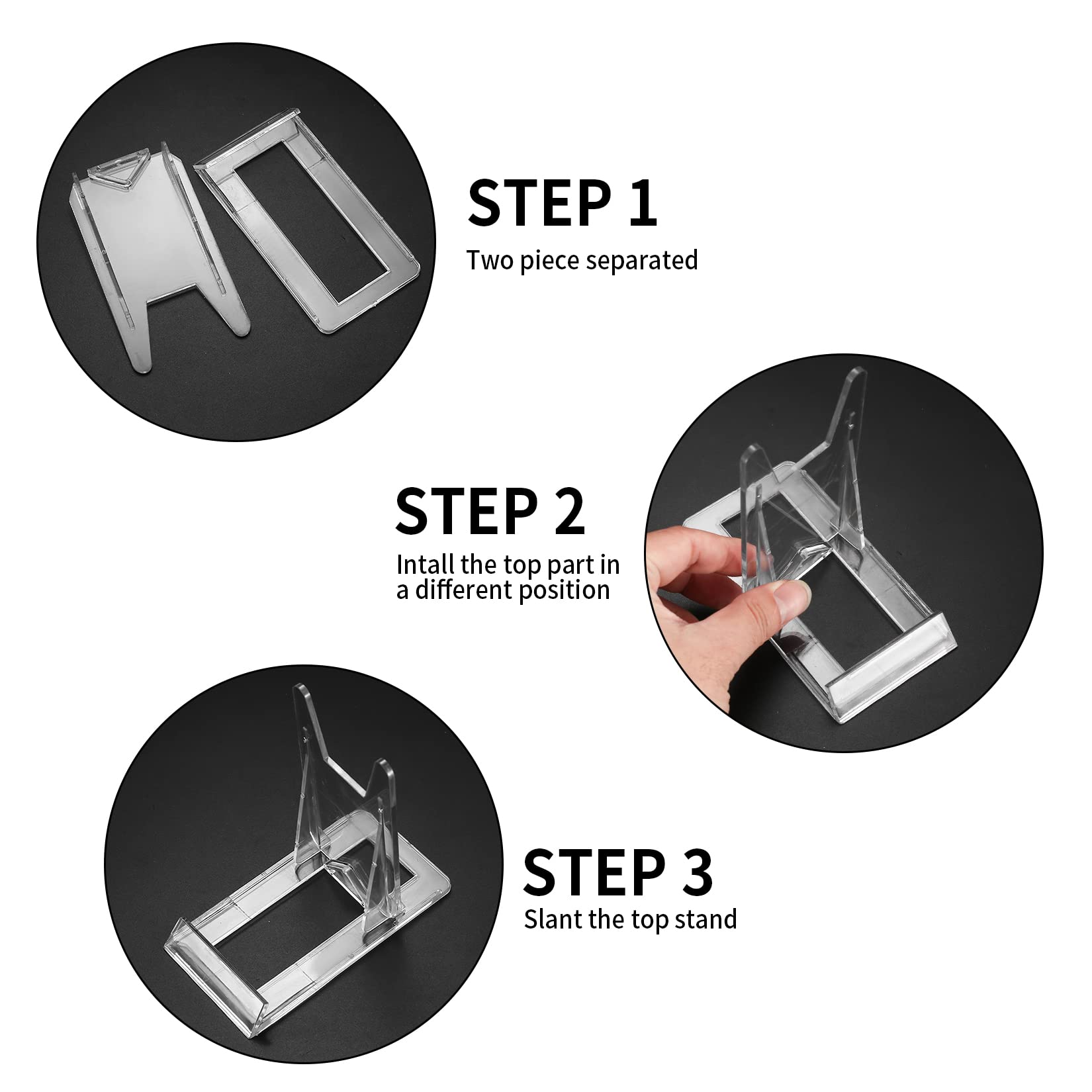 STEP 1
Two piece separated

STEP 2
Intall the top part in a different position

STEP 3
Slant the top stand