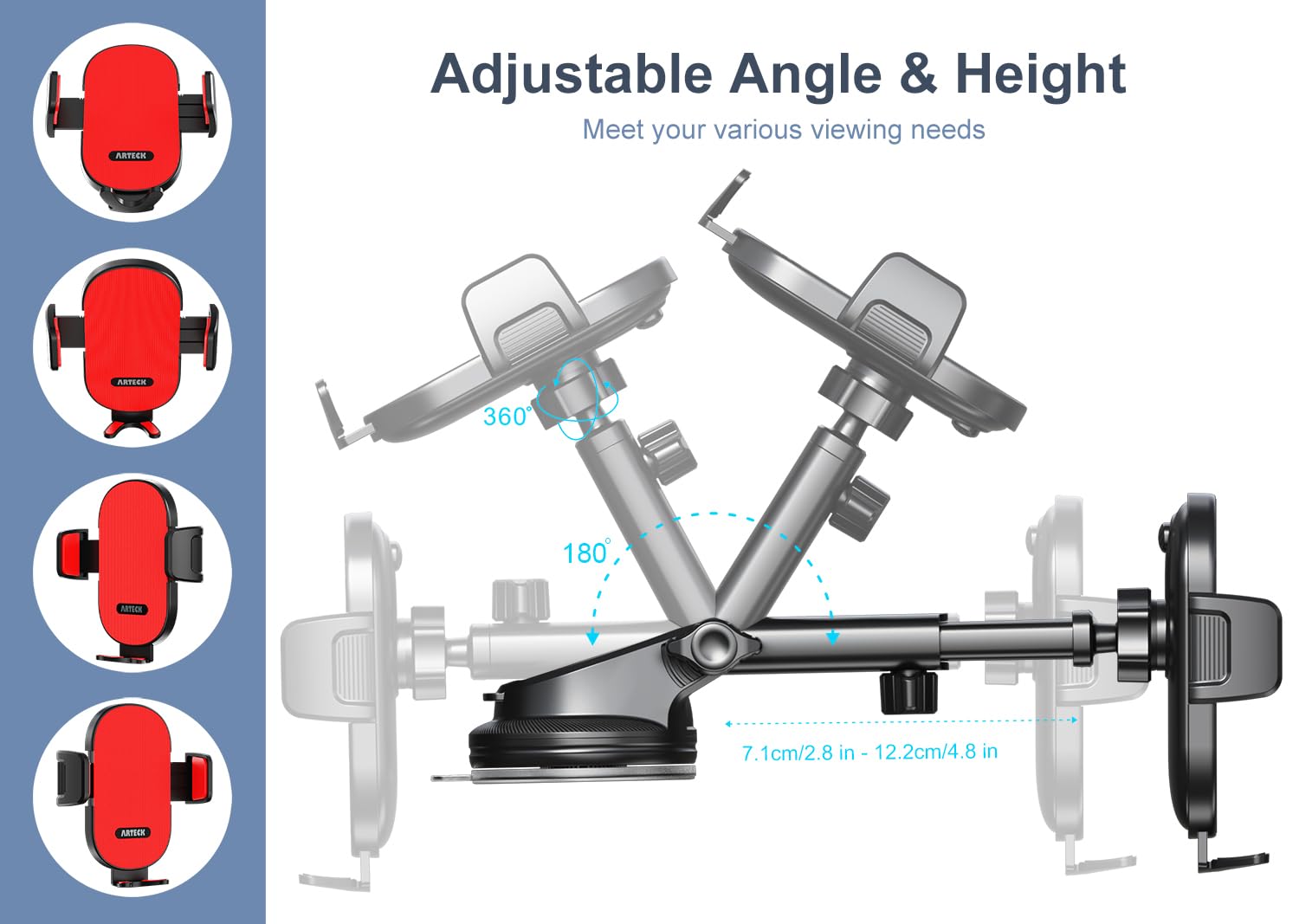 ARTECK

ARTECK

ARTECK

ARTECK

Adjustable Angle & Height

Meet your various viewing needs

360°

180°

7.1cm/2.8 in - 12.2cm/4.8 in