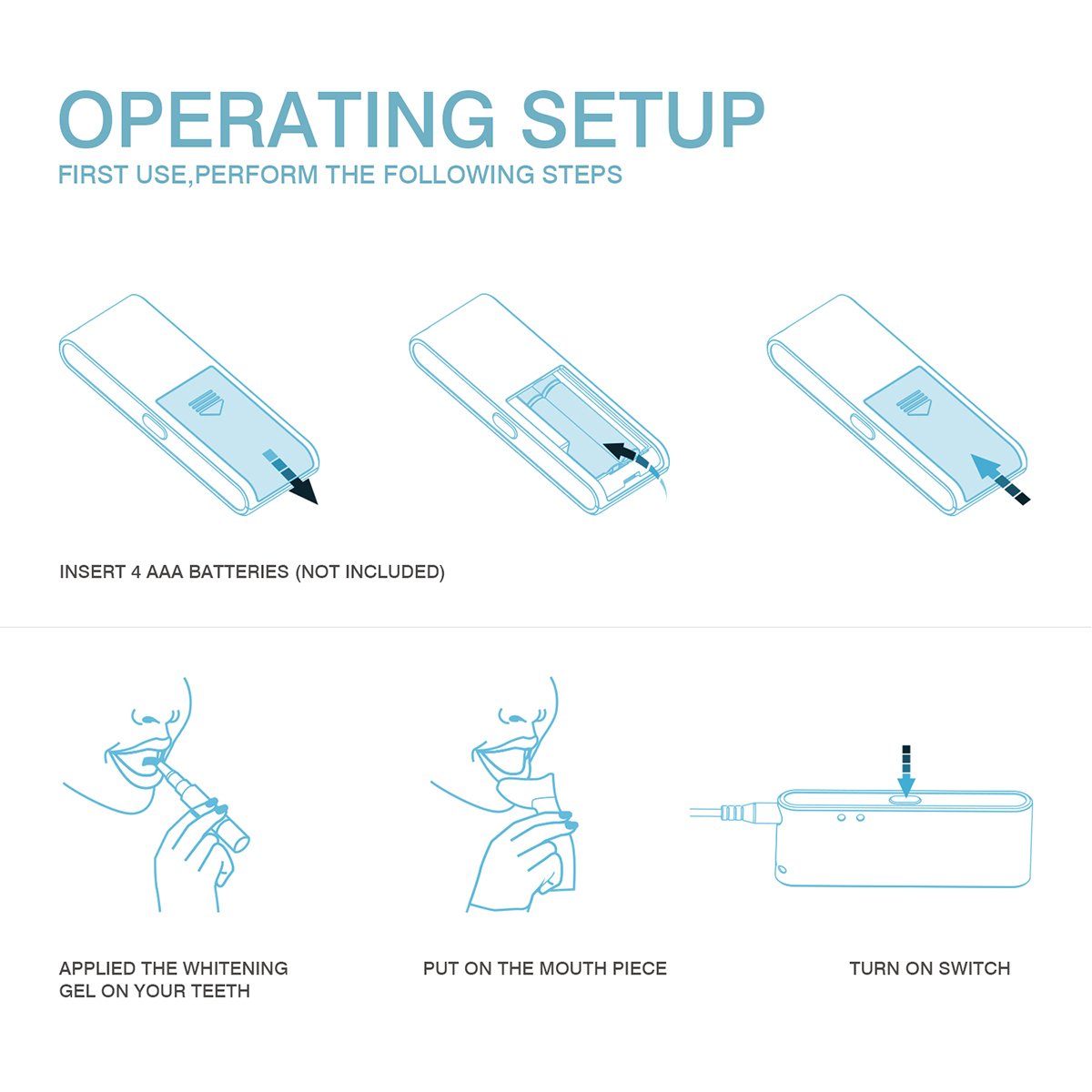 OPERATING SETUP
FIRST USE,PERFORM THE FOLLOWING STEPS

INSERT 4 AAA BATTERIES (NOT INCLUDED)

APPLIED THE WHITENING GEL ON YOUR TEETH

PUT ON THE MOUTH PIECE

TURN ON SWITCH