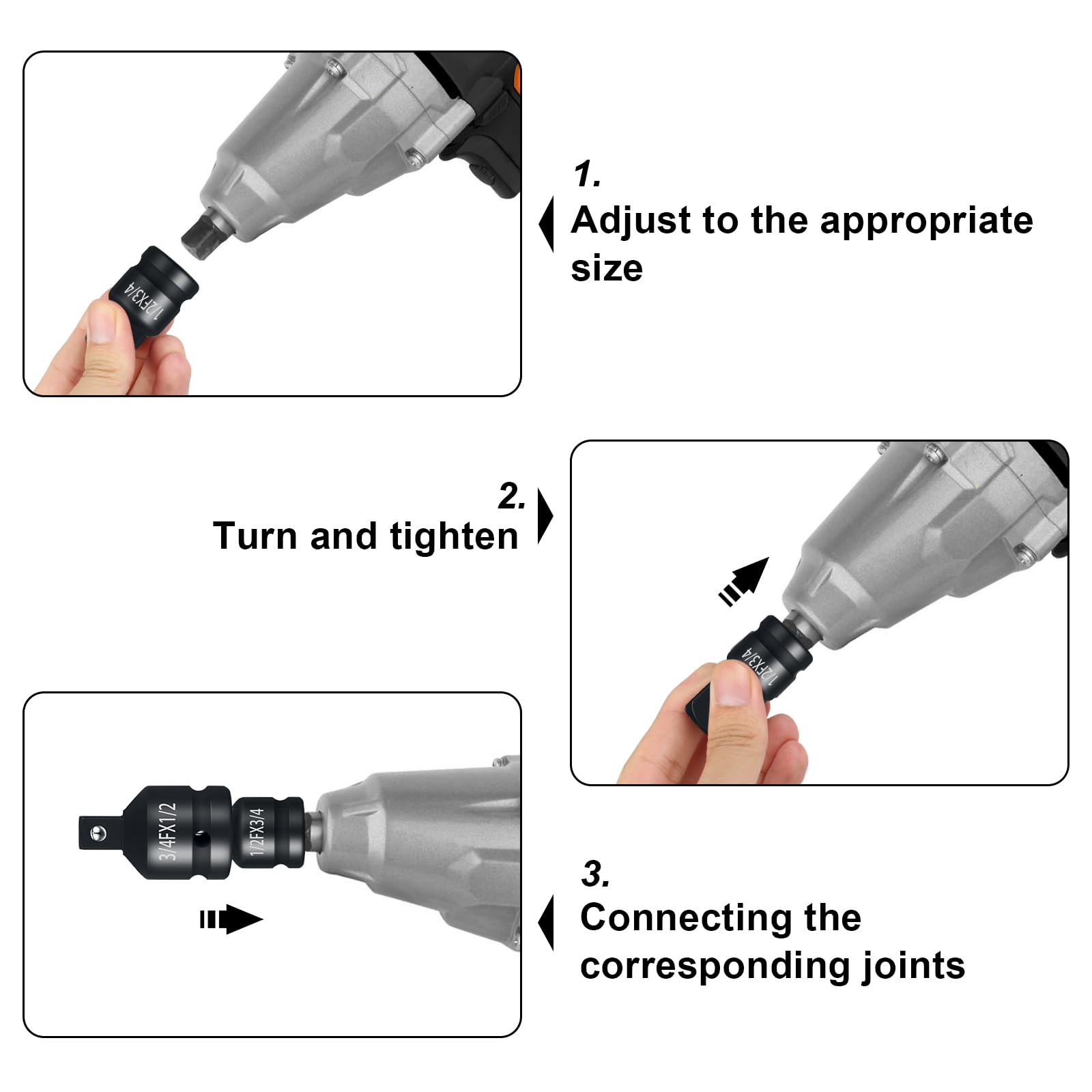 1/2FX3/4

1.
Adjust to the appropriate size

2.
Turn and tighten

1/2FX3/4

3/4FX1/2

1/2FX3/4

3.
Connecting the corresponding joints