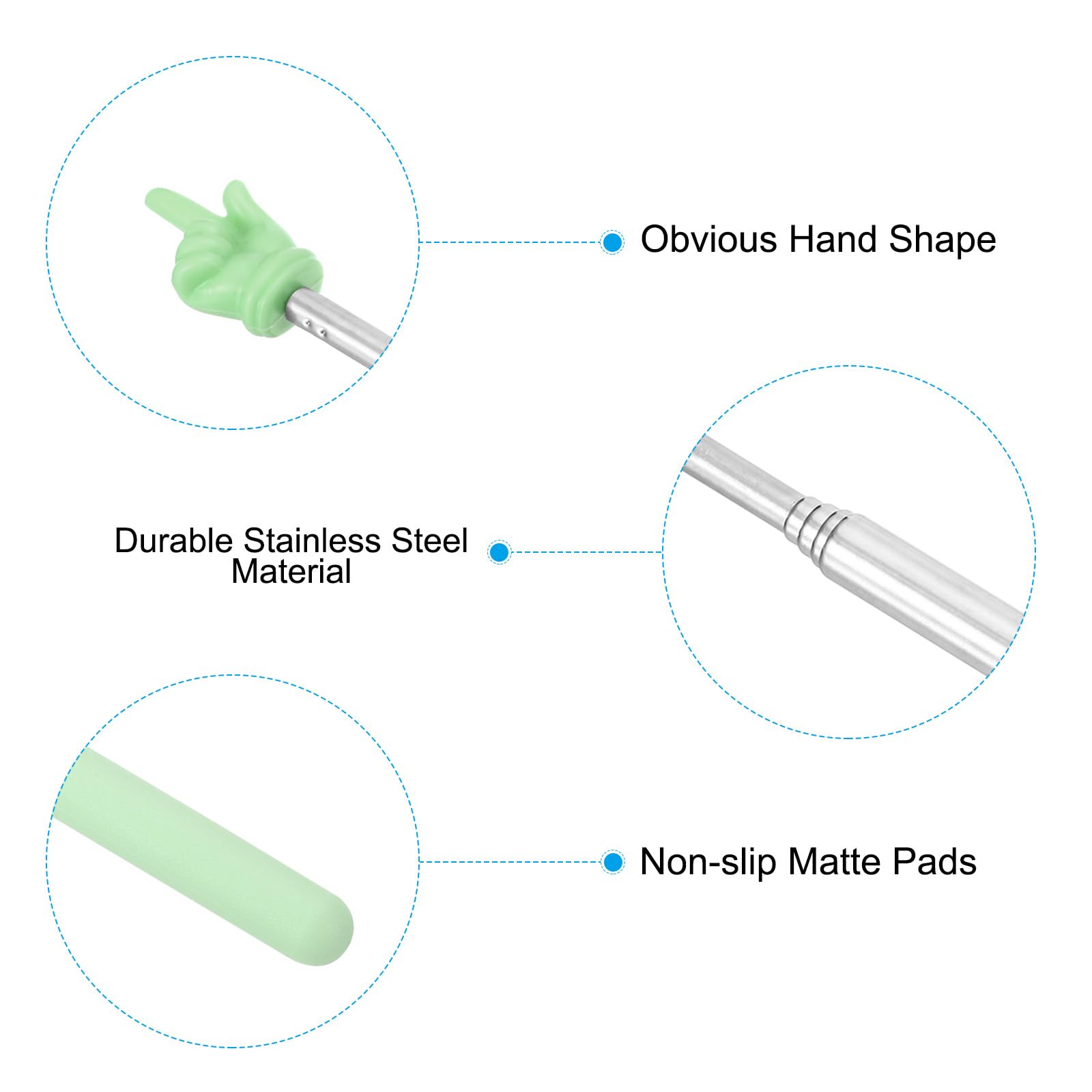 Obvious Hand Shape

Durable Stainless Steel Material

Non-slip Matte Pads