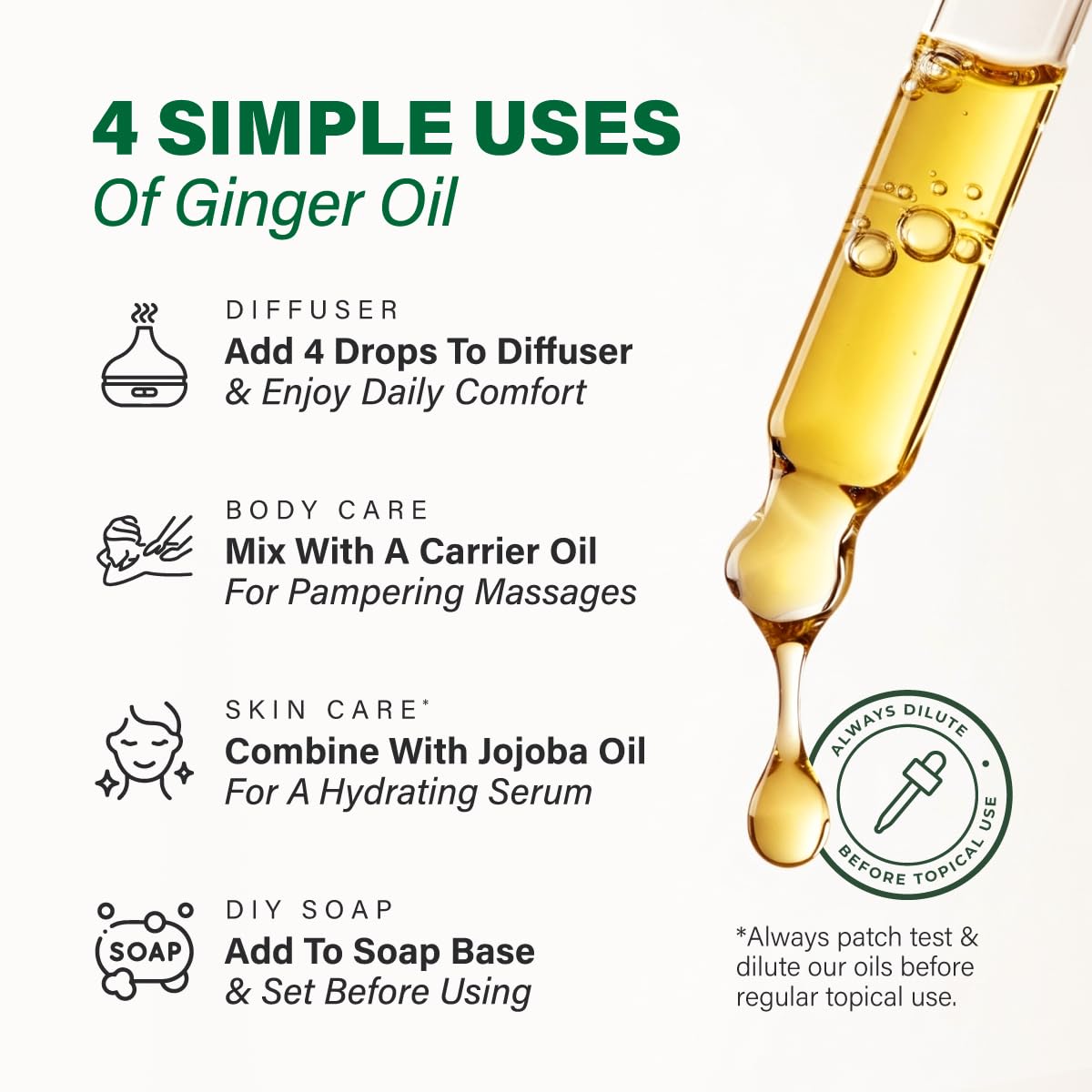 4 SIMPLE USES
Of Ginger Oil

DIFFUSER
Add 4 Drops To Diffuser
& Enjoy Daily Comfort

BODY CARE
Mix With A Carrier Oil
For Pampering Massages

SKIN CARE*
Combine With Jojoba Oil
For A Hydrating Serum

SOAP

DIY SOAP
Add To Soap Base
& Set Before Using

ALWAYS DILUTE • BEFORE TOPICAL USE

*Always patch test & dilute our oils before regular topical use.