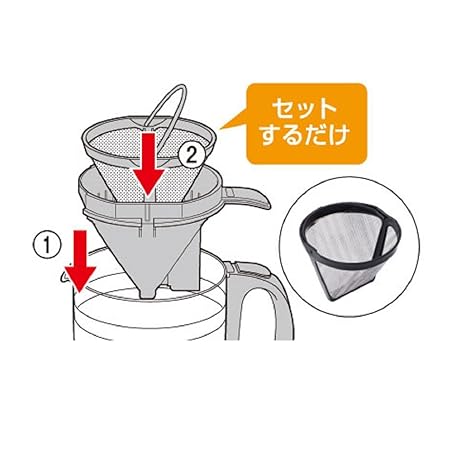 セット
するだけ

②

①