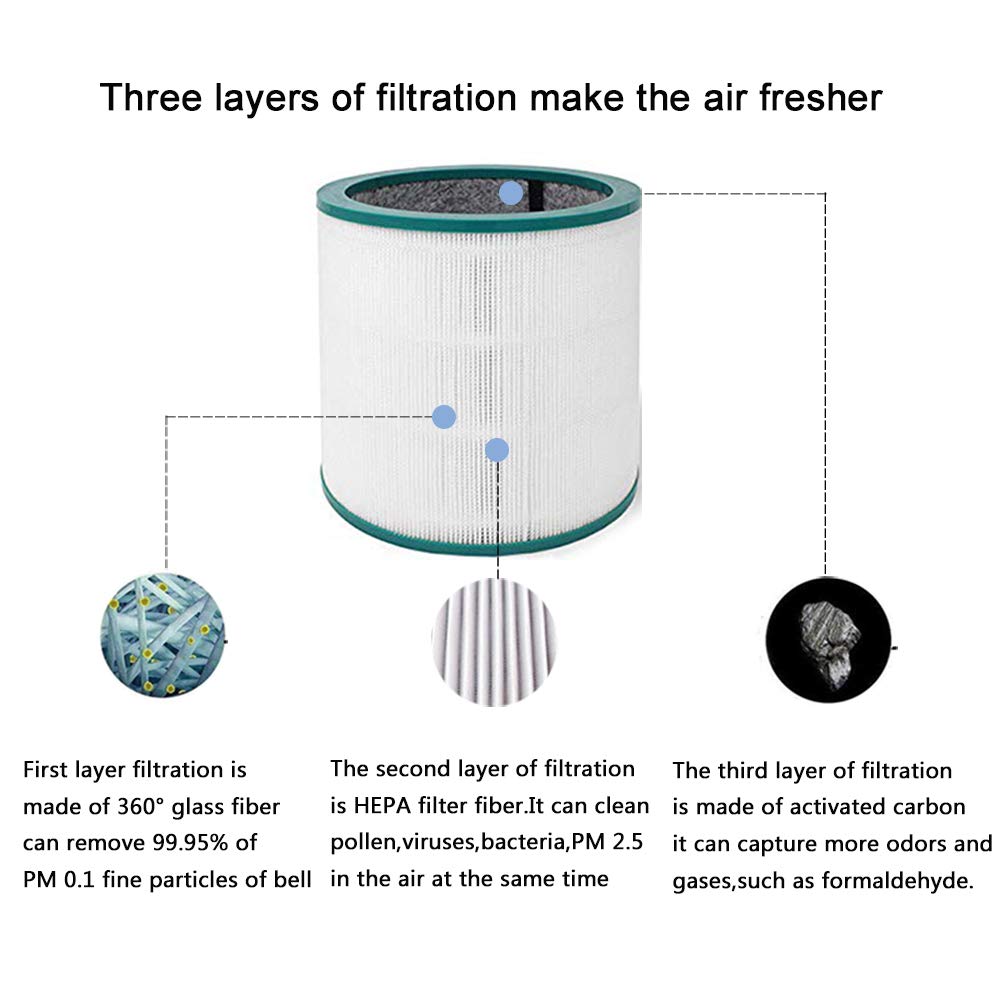 Three layers of filtration make the air fresher

First layer filtration is made of 360° glass fiber can remove 99.95% of PM 0.1 fine particles of bell

The second layer of filtration is HEPA filter fiber.It can clean pollen,viruses,bacteria,PM 2.5 in the air at the same time

The third layer of filtration is made of activated carbon it can capture more odors and gases,such as formaldehyde.