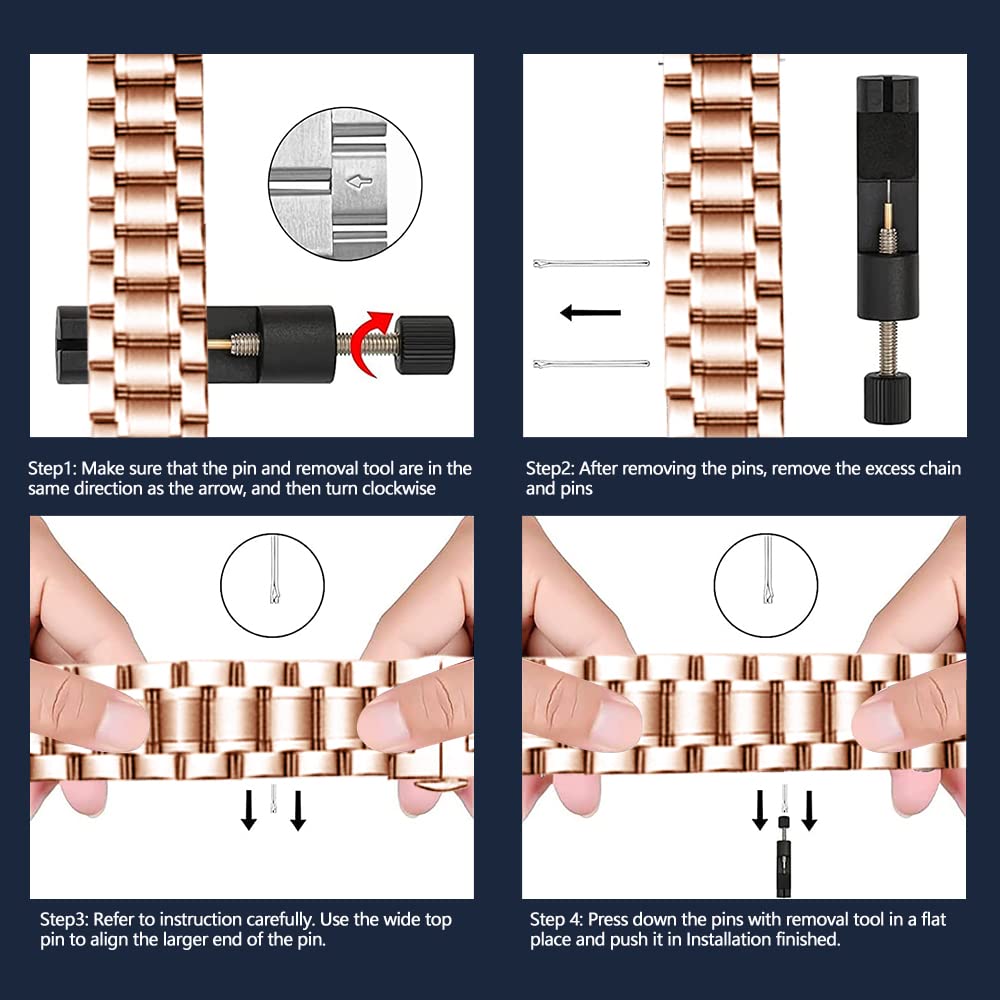 Step1: Make sure that the pin and removal tool are in the same direction as the arrow, and then turn clockwise

Step2: After removing the pins, remove the excess chain and pins

Step3: Refer to instruction carefully. Use the wide top pin to align the larger end of the pin.

Step 4: Press down the pins with removal tool in a flat place and push it in Installation finished.