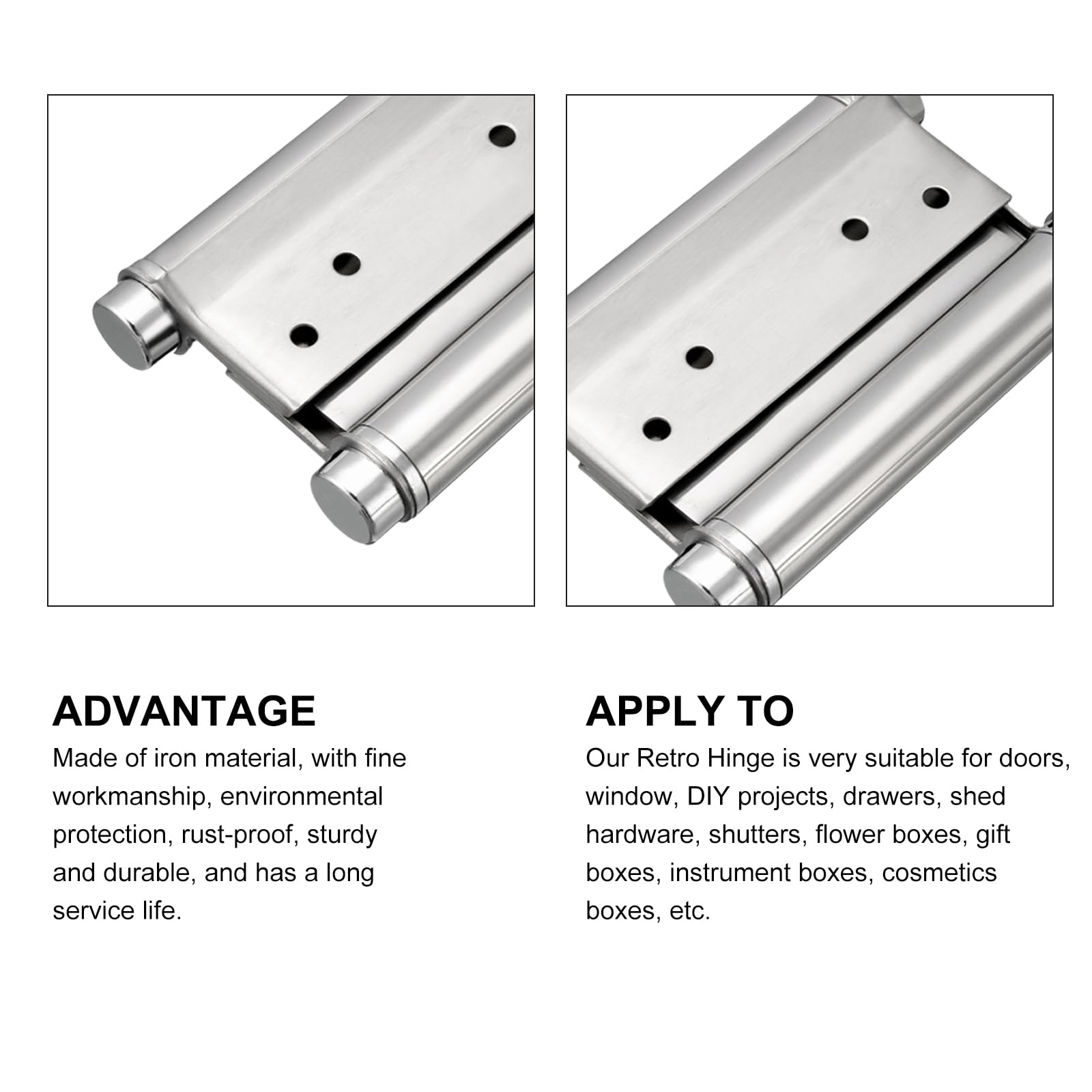 ADVANTAGE

Made of iron material, with fine workmanship, environmental protection, rust-proof, sturdy and durable, and has a long service life.

APPLY TO

Our Retro Hinge is very suitable for doors, window, DIY projects, drawers, shed hardware, shutters, flower boxes, gift boxes, instrument boxes, cosmetics boxes, etc.