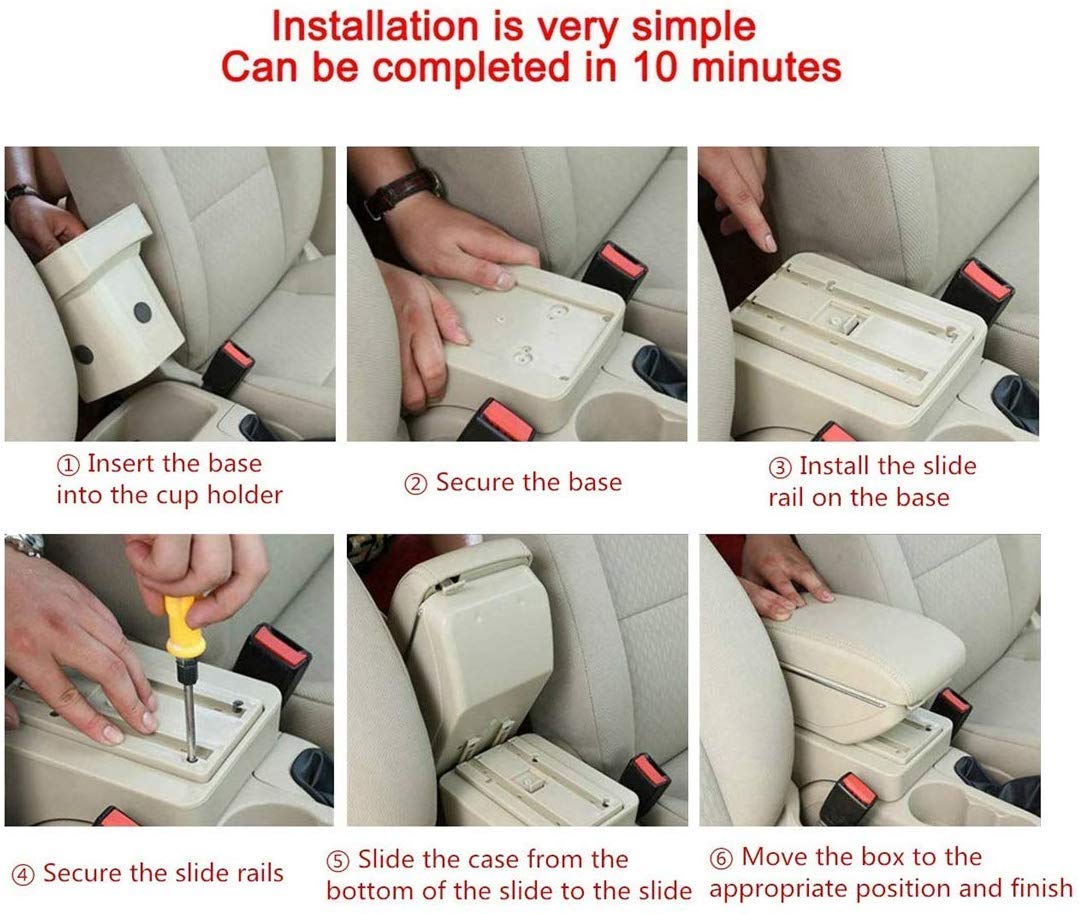 Installation is very simple
Can be completed in 10 minutes

① Insert the base into the cup holder

② Secure the base

③ Install the slide rail on the base

④ Secure the slide rails

⑤ Slide the case from the bottom of the slide to the slide

⑥ Move the box to the appropriate position and finish