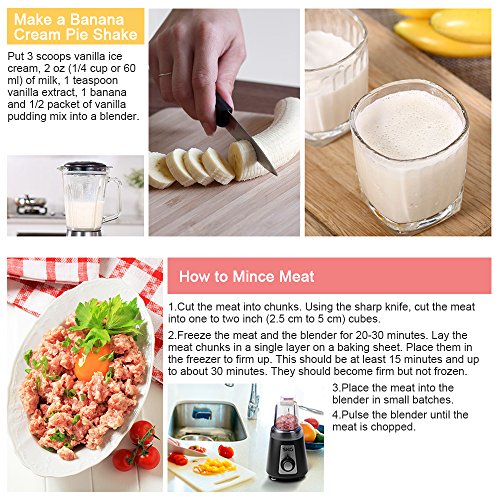 Make a Banana Cream Pie Shake

Put 3 scoops vanilla ice cream, 2 oz (1/4 cup or 60 ml) of milk, 1 teaspoon vanilla extract, 1 banana and 1/2 packet of vanilla pudding mix into a blender.

How to Mince Meat

1.Cut the meat into chunks. Using the sharp knife, cut the meat into one to two inch (2.5 cm to 5 cm) cubes.

2.Freeze the meat and the blender for 20-30 minutes. Lay the meat chunks in a single layer on a baking sheet. Place them in the freezer to firm up. This should be at least 15 minutes and up to about 30 minutes. They should become firm but not frozen.

3.Place the meat into the blender in small batches.

4.Pulse the blender until the meat is chopped.

SKG