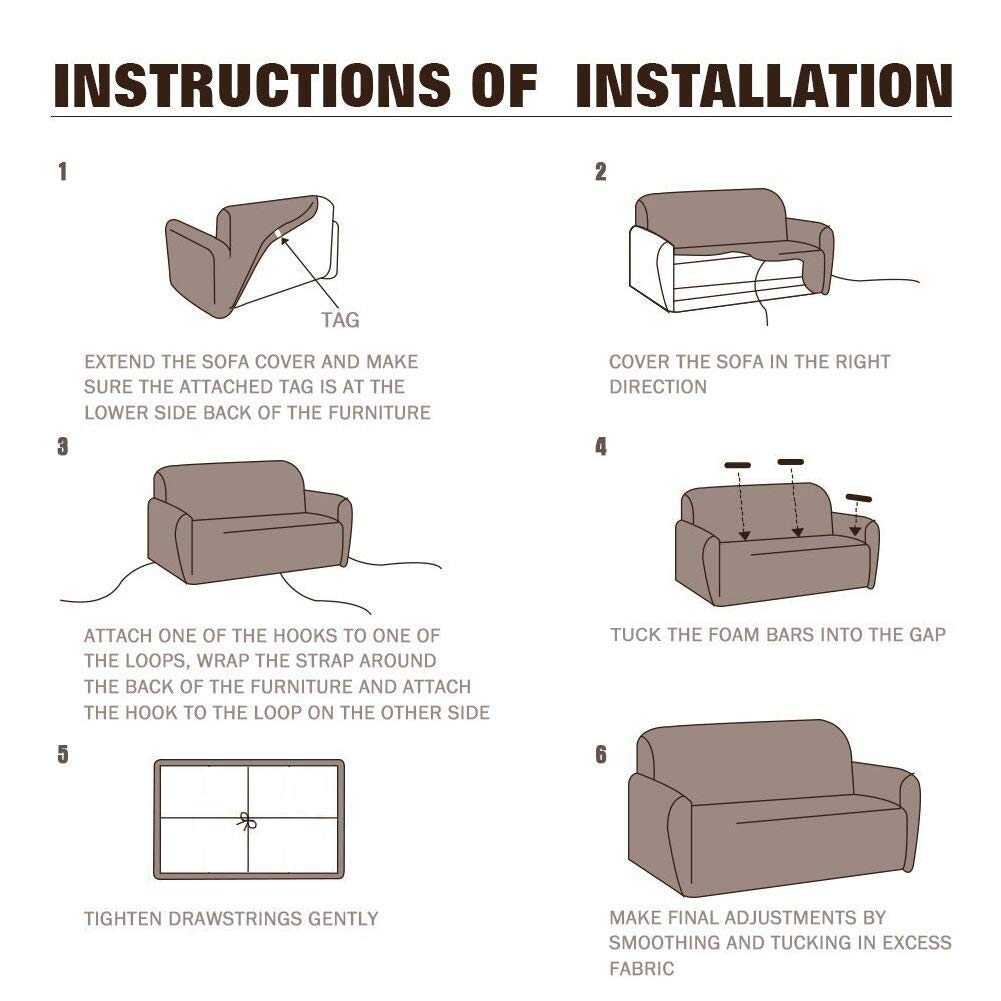 INSTRUCTIONS OF INSTALLATION

1

TAG

EXTEND THE SOFA COVER AND MAKE SURE THE ATTACHED TAG IS AT THE LOWER SIDE BACK OF THE FURNITURE

2

COVER THE SOFA IN THE RIGHT DIRECTION

3

ATTACH ONE OF THE HOOKS TO ONE OF THE LOOPS, WRAP THE STRAP AROUND THE BACK OF THE FURNITURE AND ATTACH THE HOOK TO THE LOOP ON THE OTHER SIDE

4

TUCK THE FOAM BARS INTO THE GAP

5

TIGHTEN DRAWSTRINGS GENTLY

6

MAKE FINAL ADJUSTMENTS BY SMOOTHING AND TUCKING IN EXCESS FABRIC