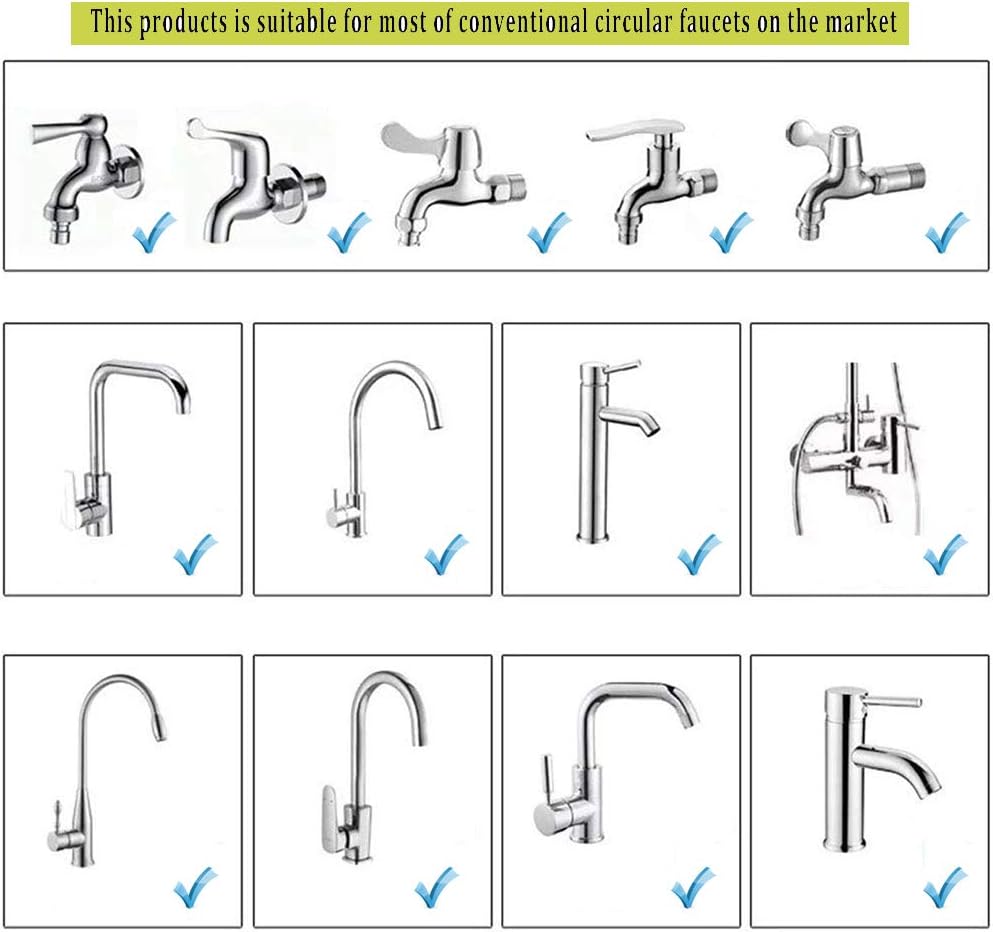 This products is suitable for most of conventional circular faucets on the market