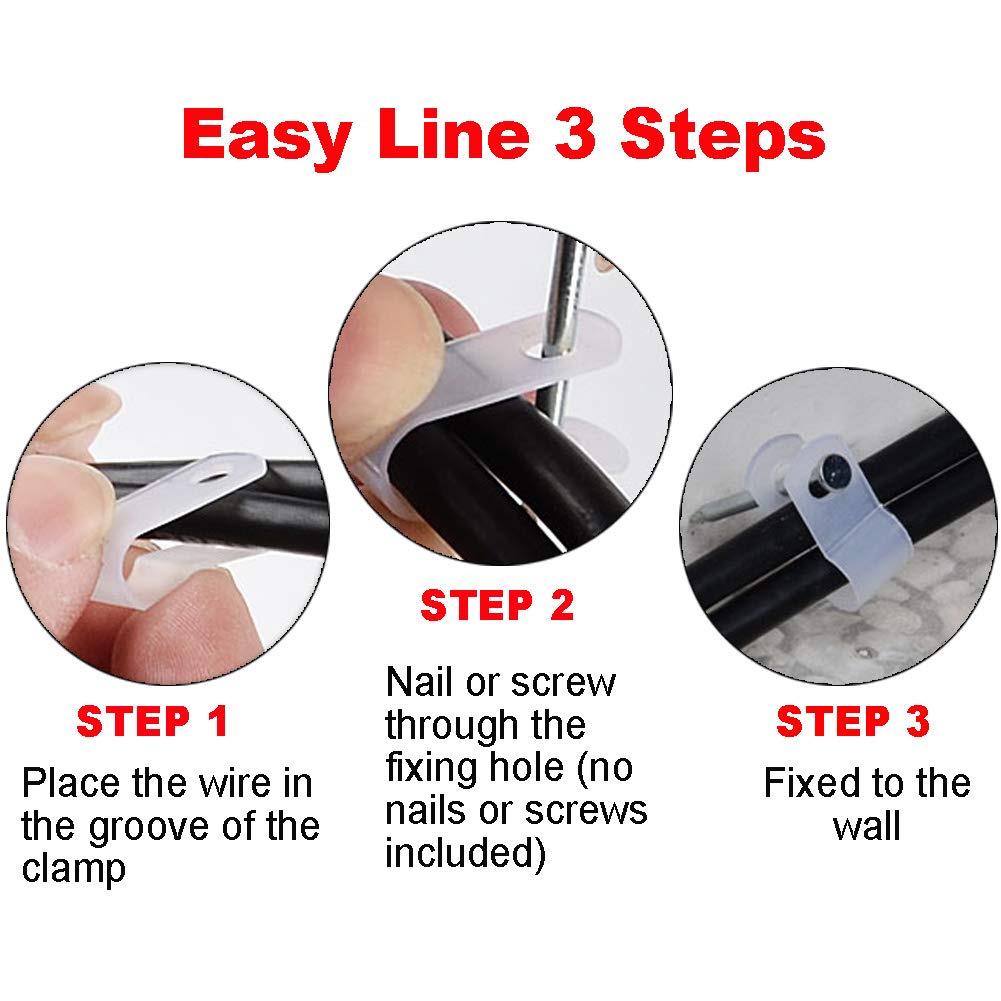 Easy Line 3 Steps

STEP 1

Place the wire in the groove of the clamp

STEP 2

Nail or screw through the fixing hole (no nails or screws included)

STEP 3

Fixed to the wall