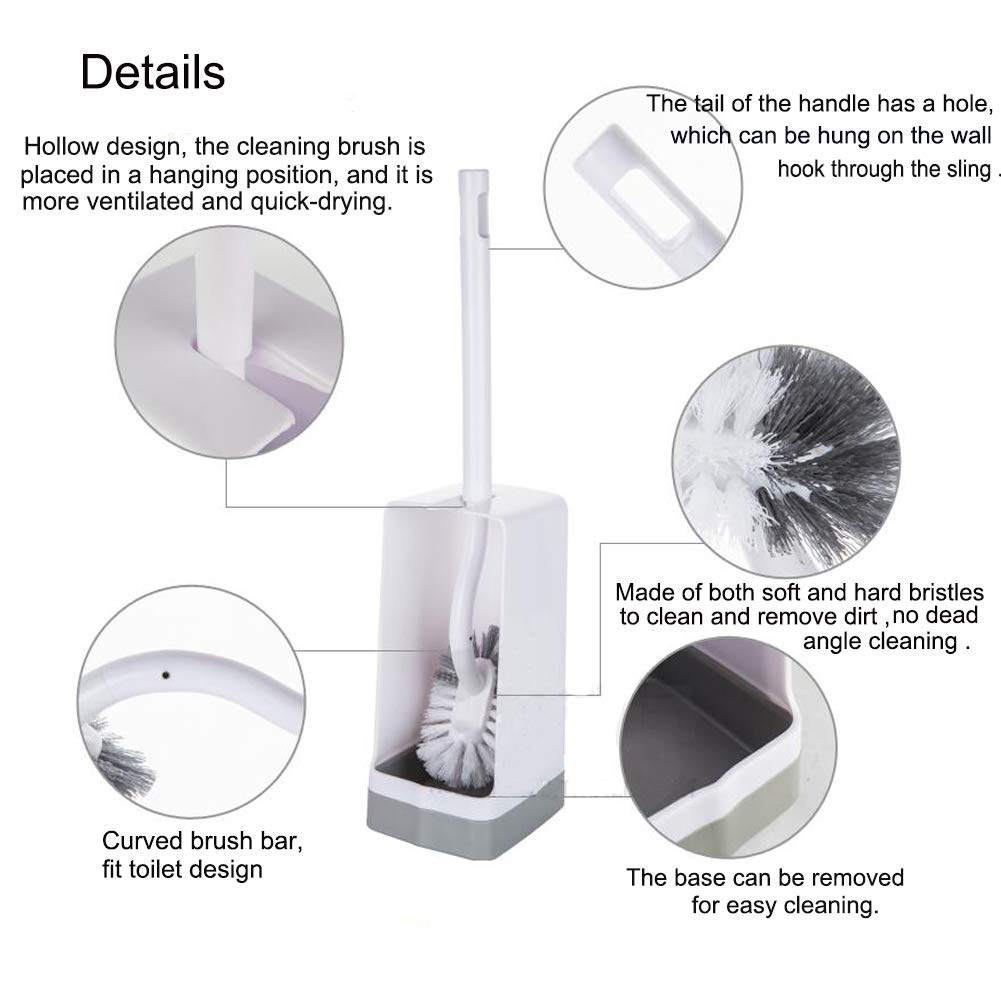 Details

Hollow design, the cleaning brush is placed in a hanging position, and it is more ventilated and quick-drying.

The tail of the handle has a hole, which can be hung on the wall hook through the sling .

Made of both soft and hard bristles to clean and remove dirt ,no dead angle cleaning .

Curved brush bar, fit toilet design

The base can be removed for easy cleaning.