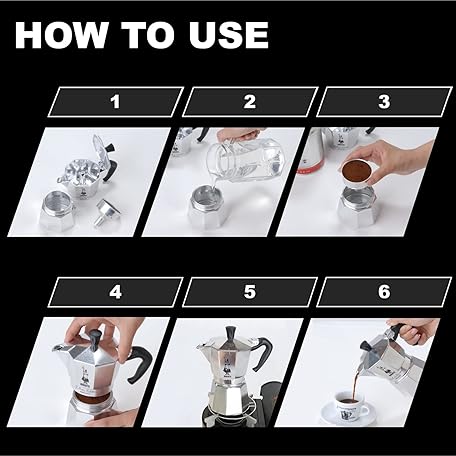 HOW TO USE

1

2

3

4

5

6