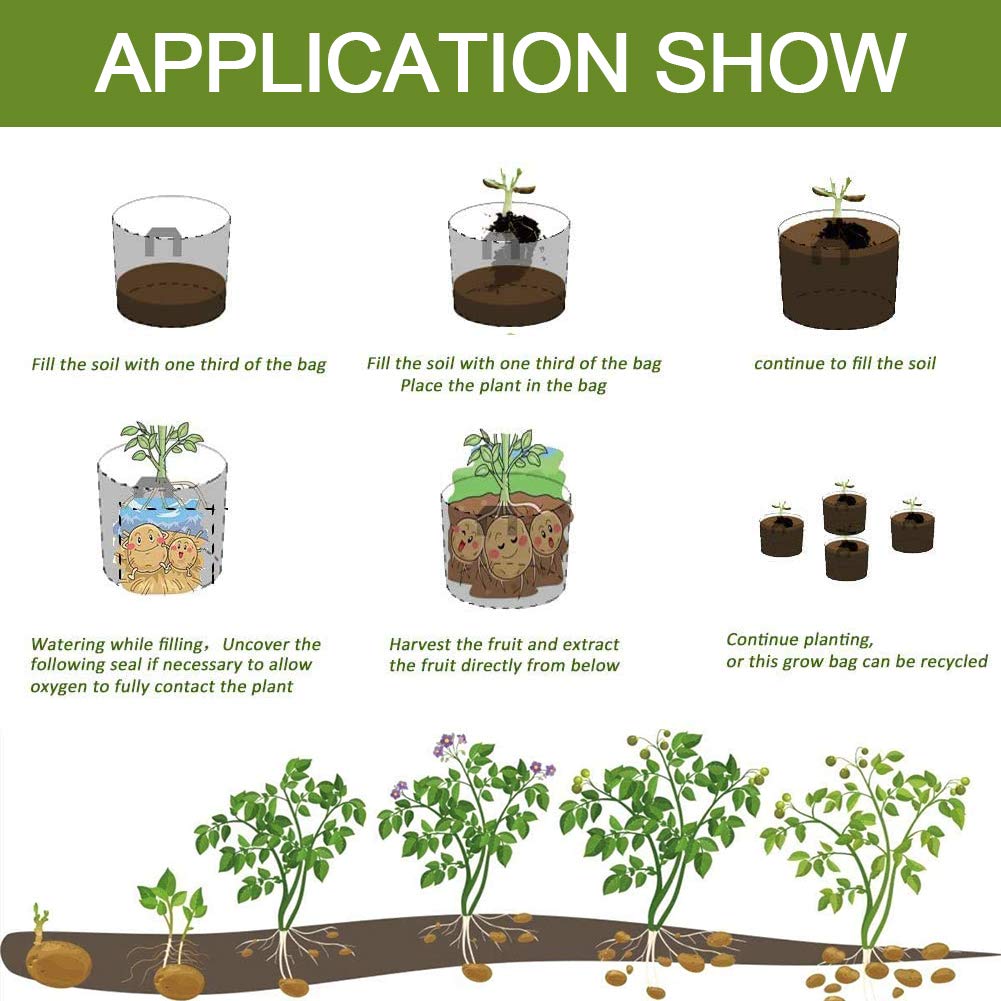 APPLICATION SHOW

Fill the soil with one third of the bag

Fill the soil with one third of the bag
Place the plant in the bag

continue to fill the soil

Watering while filling，Uncover the following seal if necessary to allow oxygen to fully contact the plant

Harvest the fruit and extract the fruit directly from below

Continue planting,
or this grow bag can be recycled