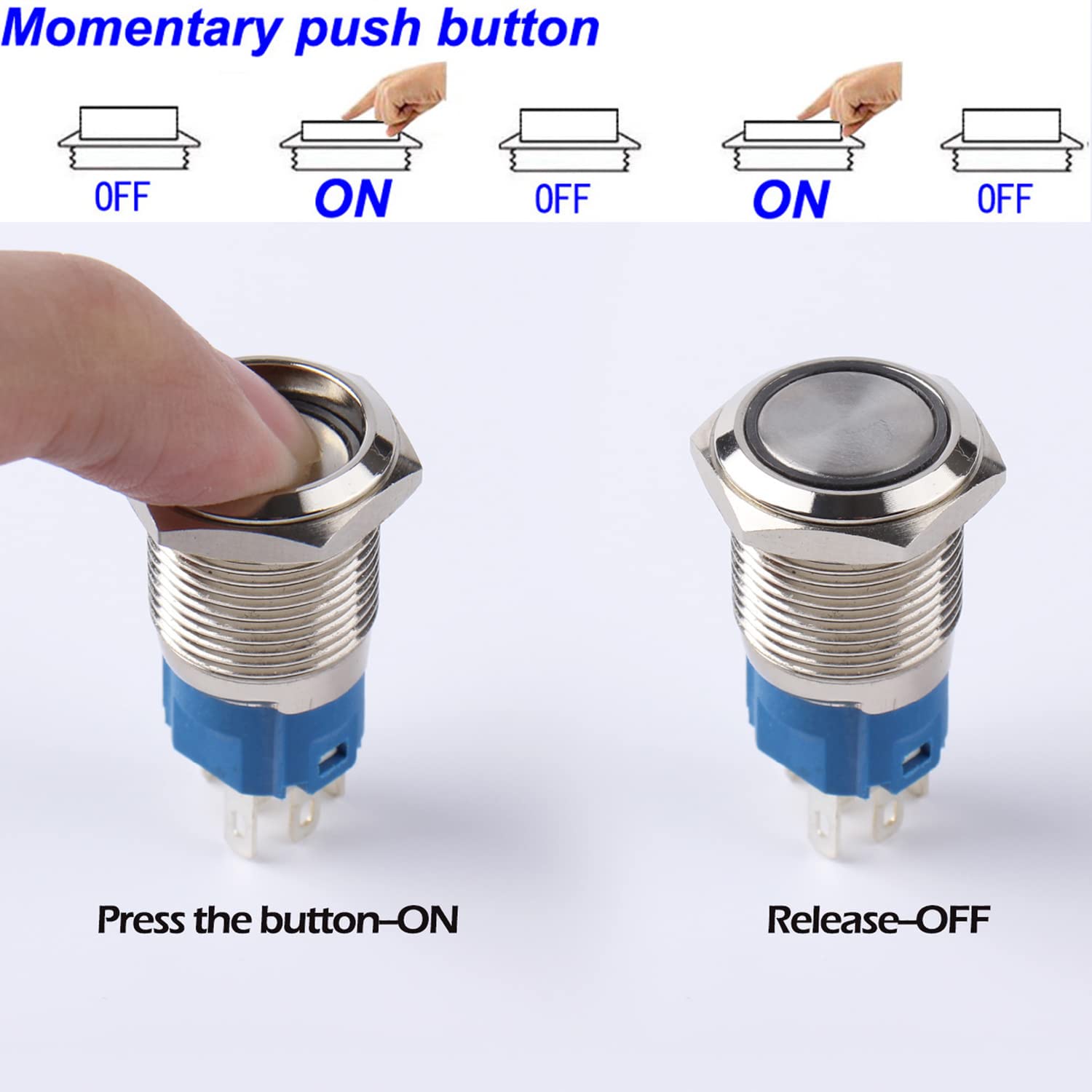 Momentary push button

OFF

ON

OFF

ON

OFF

Press the button–ON

Release–OFF