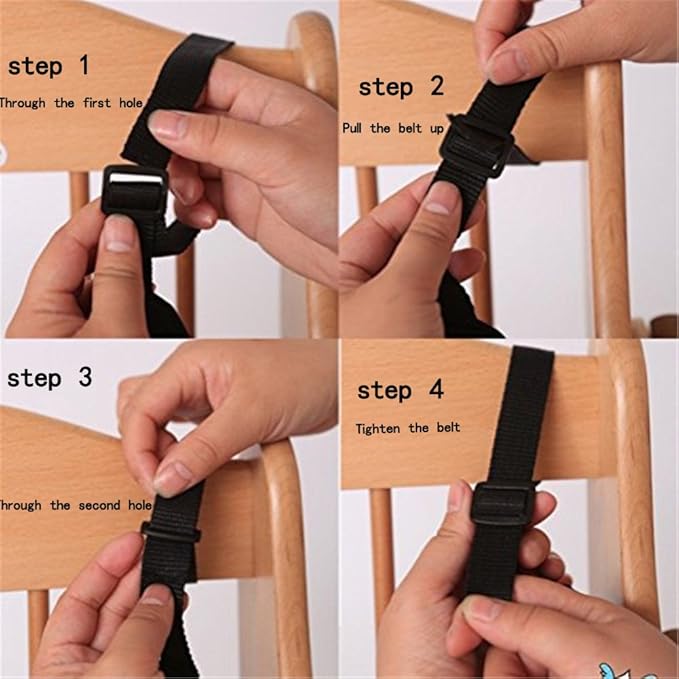 step 1
Through the first hole

step 2
Pull the belt up

step 3
hrough the second hole

step 4
Tighten the belt