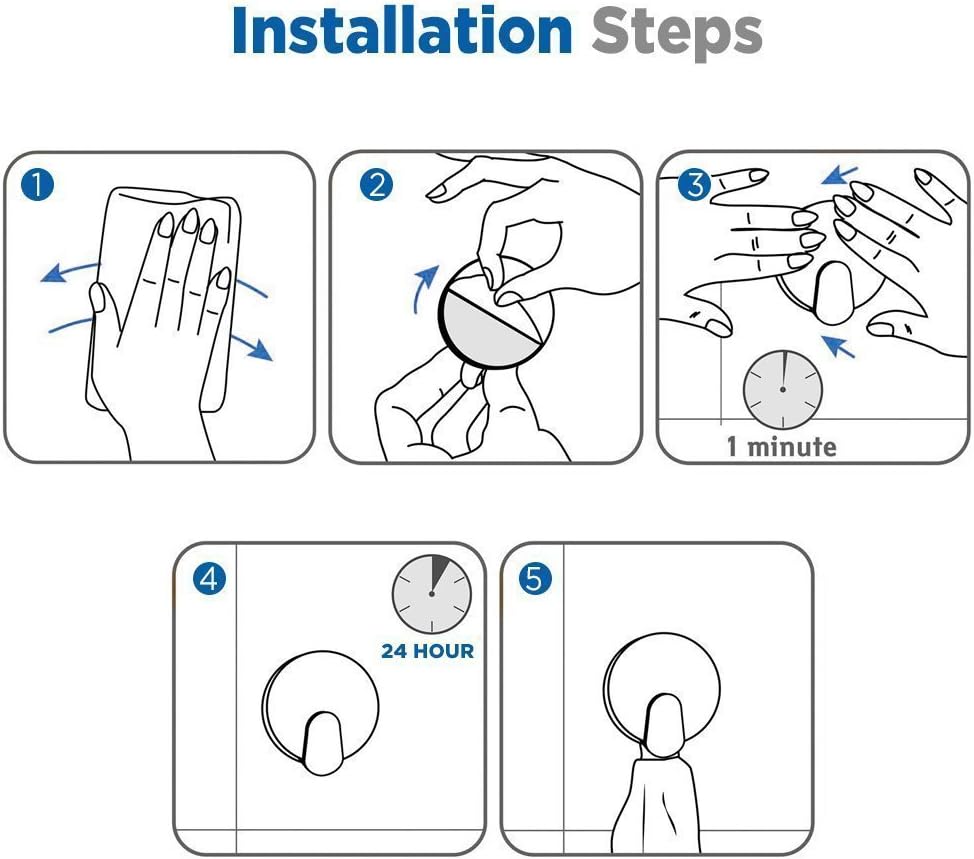 Installation Steps

1

2

3

1 minute

4

24 HOUR

5