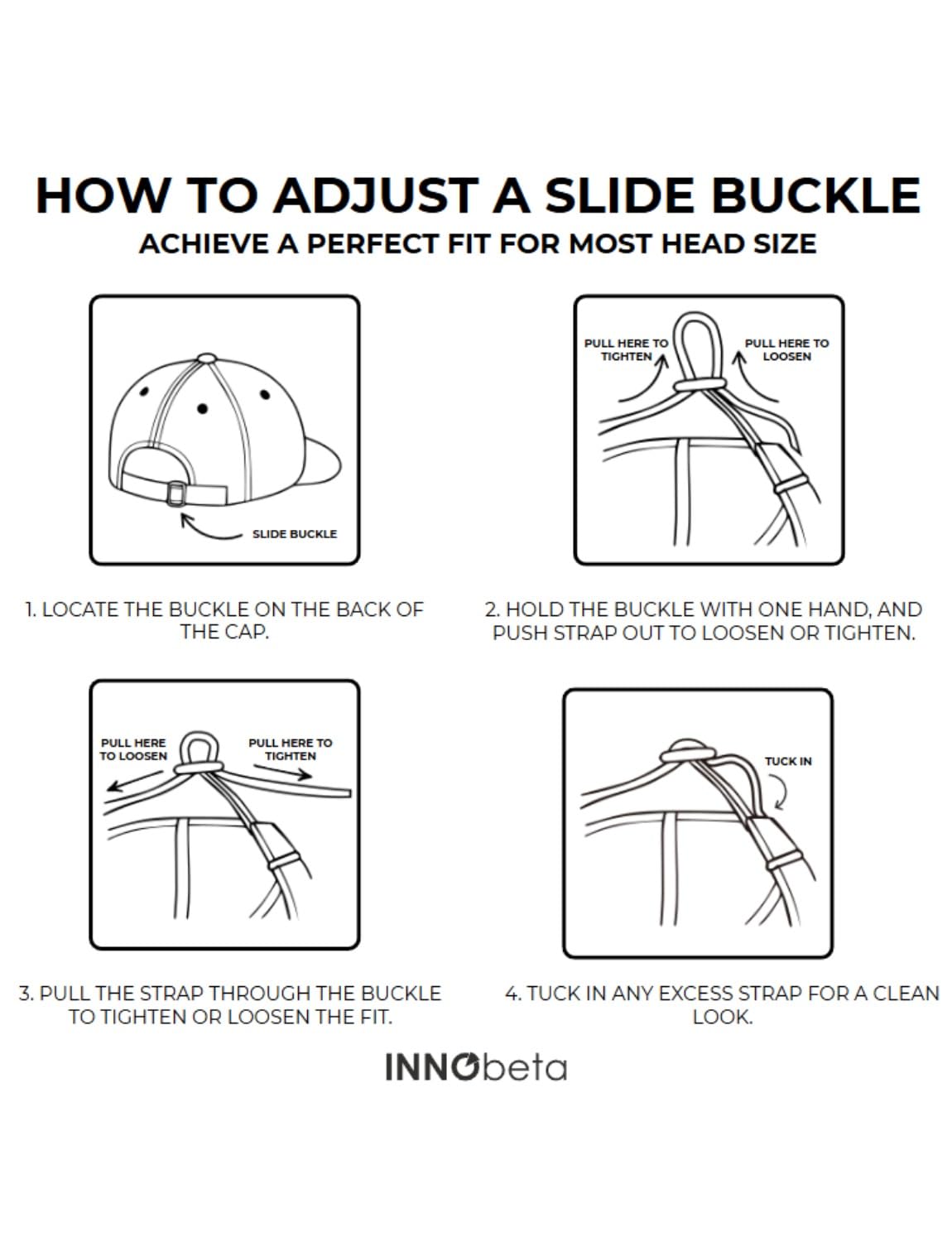 HOW TO ADJUST A SLIDE BUCKLE
ACHIEVE A PERFECT FIT FOR MOST HEAD SIZE

SLIDE BUCKLE

1. LOCATE THE BUCKLE ON THE BACK OF THE CAP.

PULL HERE TO TIGHTEN
PULL HERE TO LOOSEN

2. HOLD THE BUCKLE WITH ONE HAND, AND PUSH STRAP OUT TO LOOSEN OR TIGHTEN.

PULL HERE TO LOOSEN
PULL HERE TO TIGHTEN

3. PULL THE STRAP THROUGH THE BUCKLE TO TIGHTEN OR LOOSEN THE FIT.

TUCK IN

4. TUCK IN ANY EXCESS STRAP FOR A CLEAN LOOK.

INNObeta