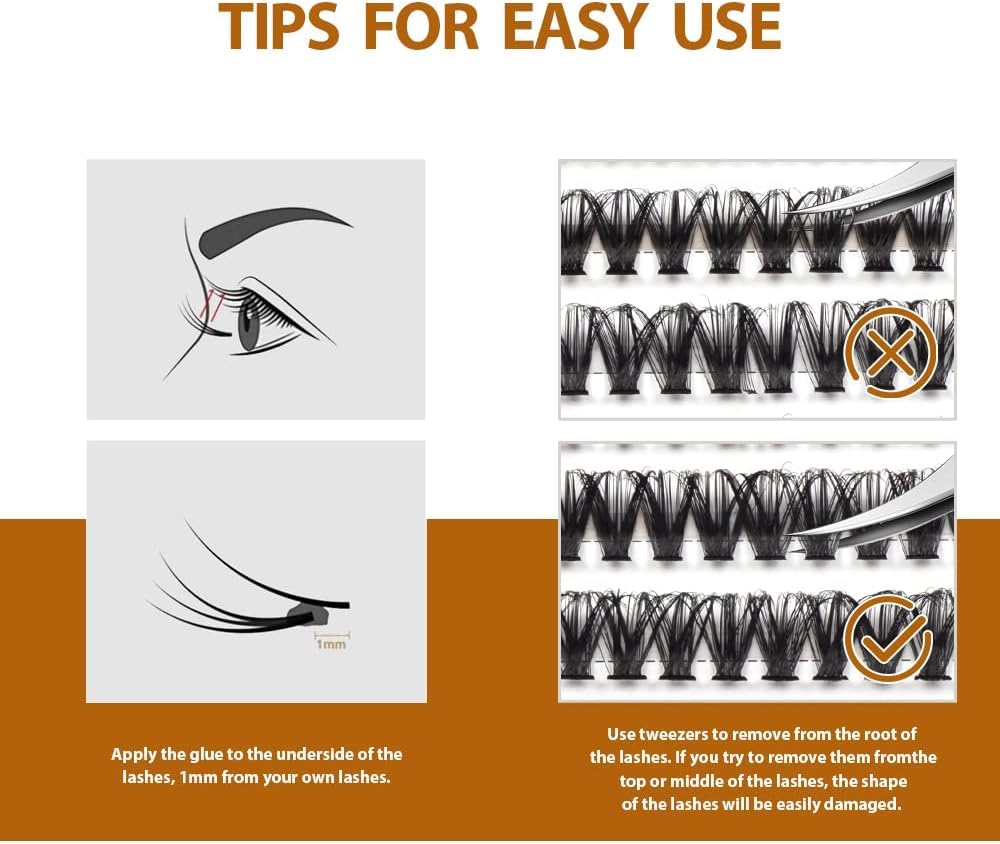 TIPS FOR EASY USE

1mm

Apply the glue to the underside of the lashes, 1mm from your own lashes.

Use tweezers to remove from the root of the lashes. If you try to remove them fromthe top or middle of the lashes, the shape of the lashes will be easily damaged.