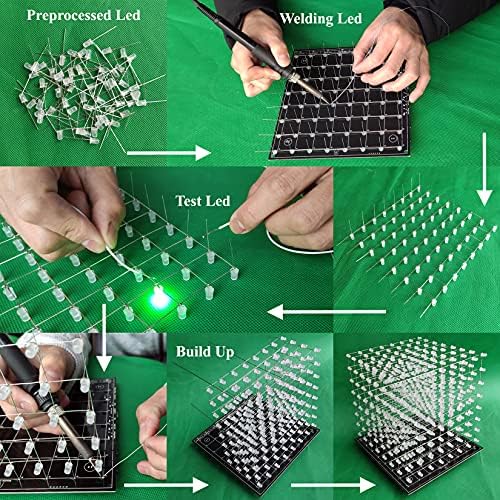 Preprocessed Led

Welding Led

Test Led

Build Up