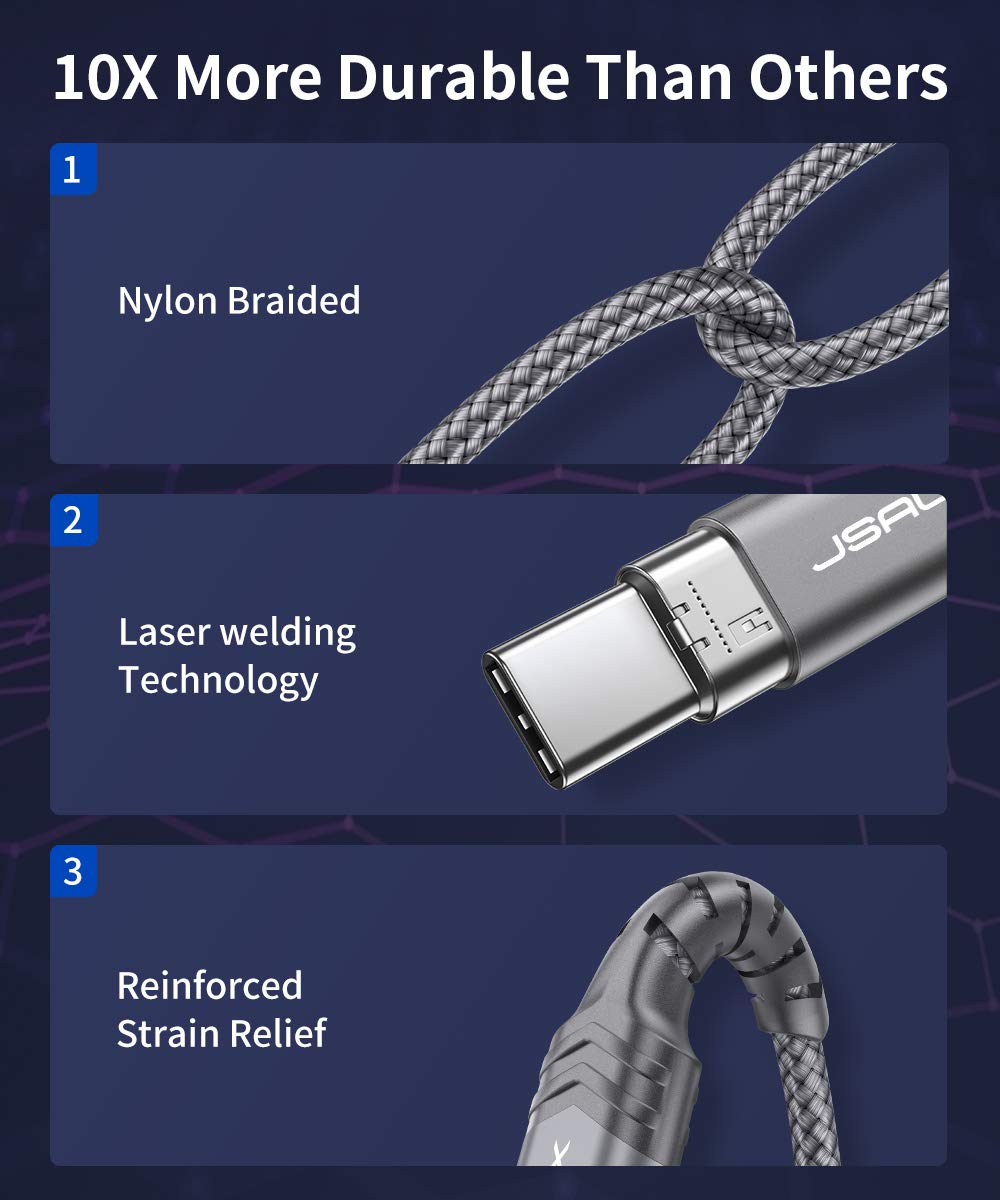 10X More Durable Than Others

1

Nylon Braided

2

Laser welding Technology

JSAU

3

Reinforced Strain Relief