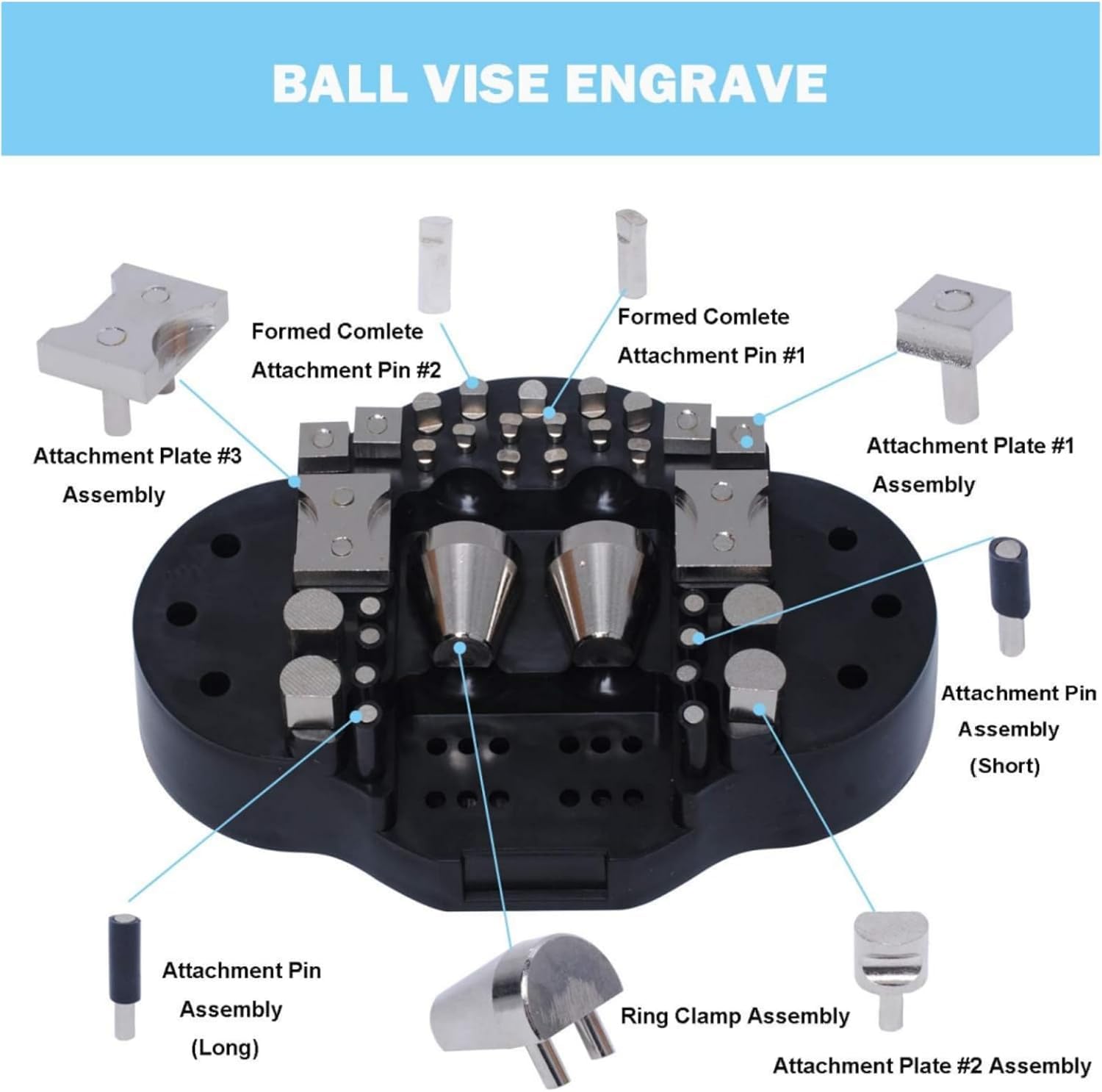 BALL VISE ENGRAVE

Formed Comlete Attachment Pin #2

Formed Comlete Attachment Pin #1

Attachment Plate #3 Assembly

Attachment Plate #1 Assembly

Attachment Pin Assembly (Short)

Attachment Pin Assembly (Long)

Ring Clamp Assembly

Attachment Plate #2 Assembly