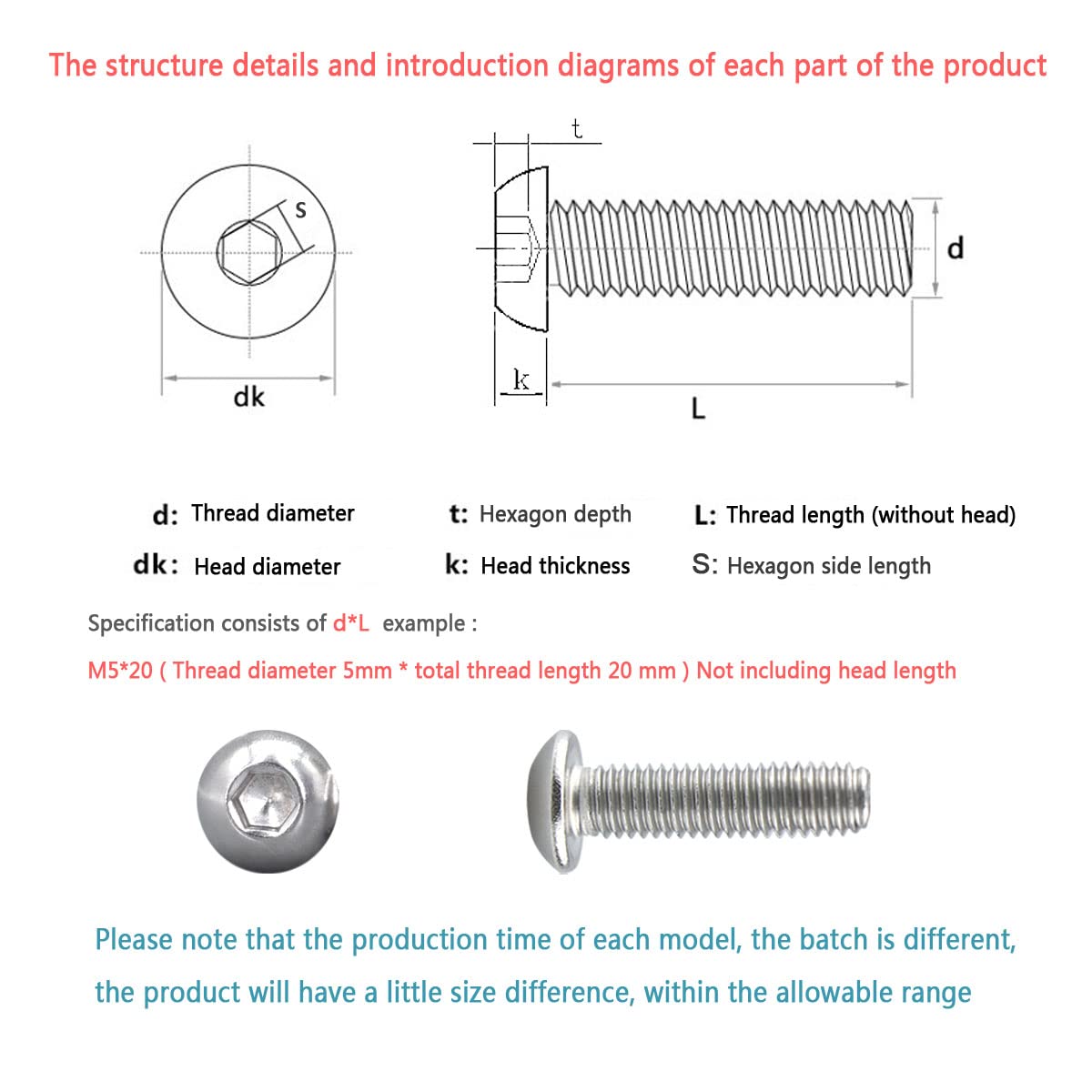 The structure details and introduction diagrams of each part of the product

S

dk

t

d

k

L

d: Thread diameter

t: Hexagon depth

L: Thread length (without head)

dk: Head diameter

k: Head thickness

S: Hexagon side length

Specification consists of d*L example :

M5*20 ( Thread diameter 5mm * total thread length 20 mm ) Not including head length

Please note that the production time of each model, the batch is different, the product will have a little size difference, within the allowable range